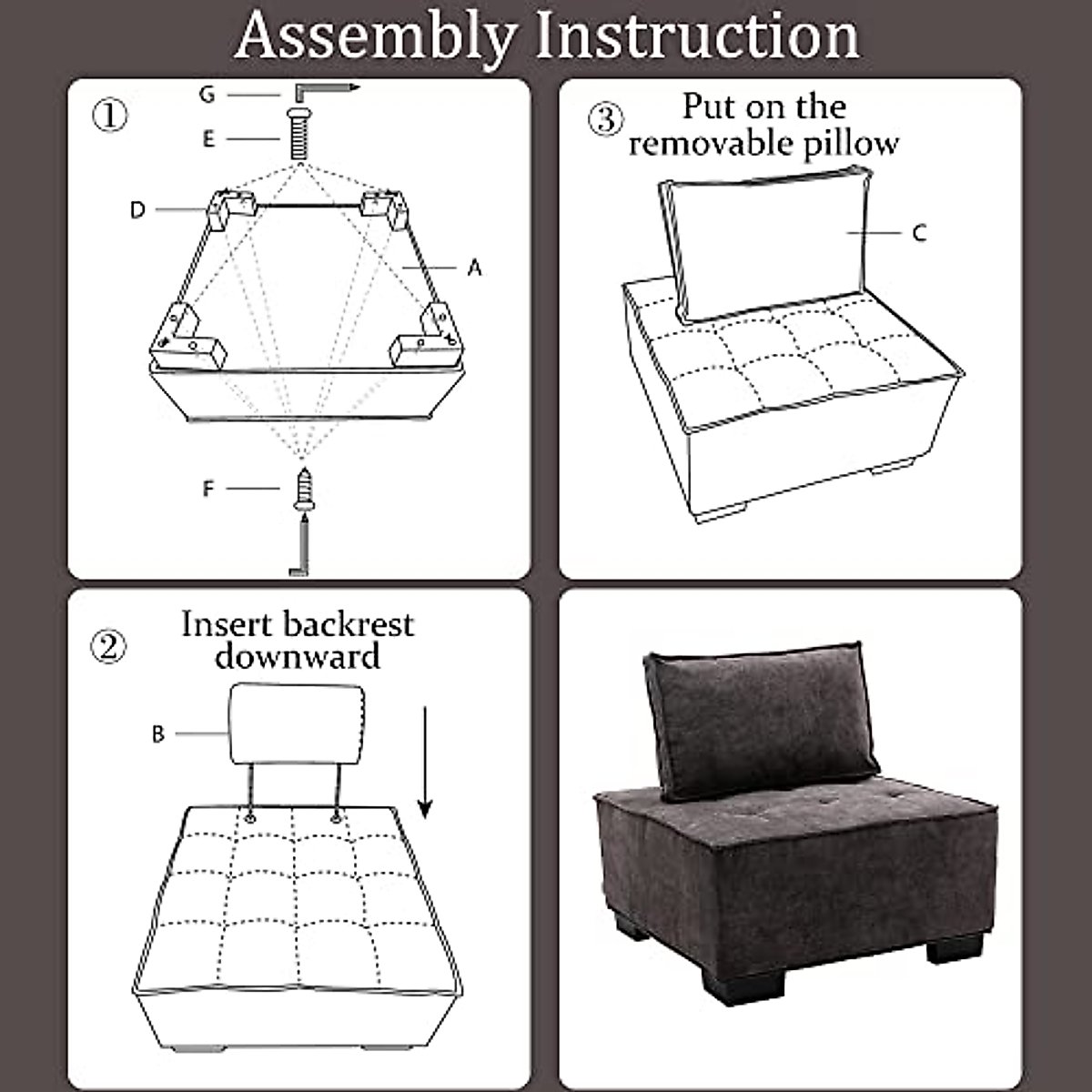 Assembly Instruction

①

G

E

D

A

F

③ Put on the removable pillow

C

② Insert backrest downward

B