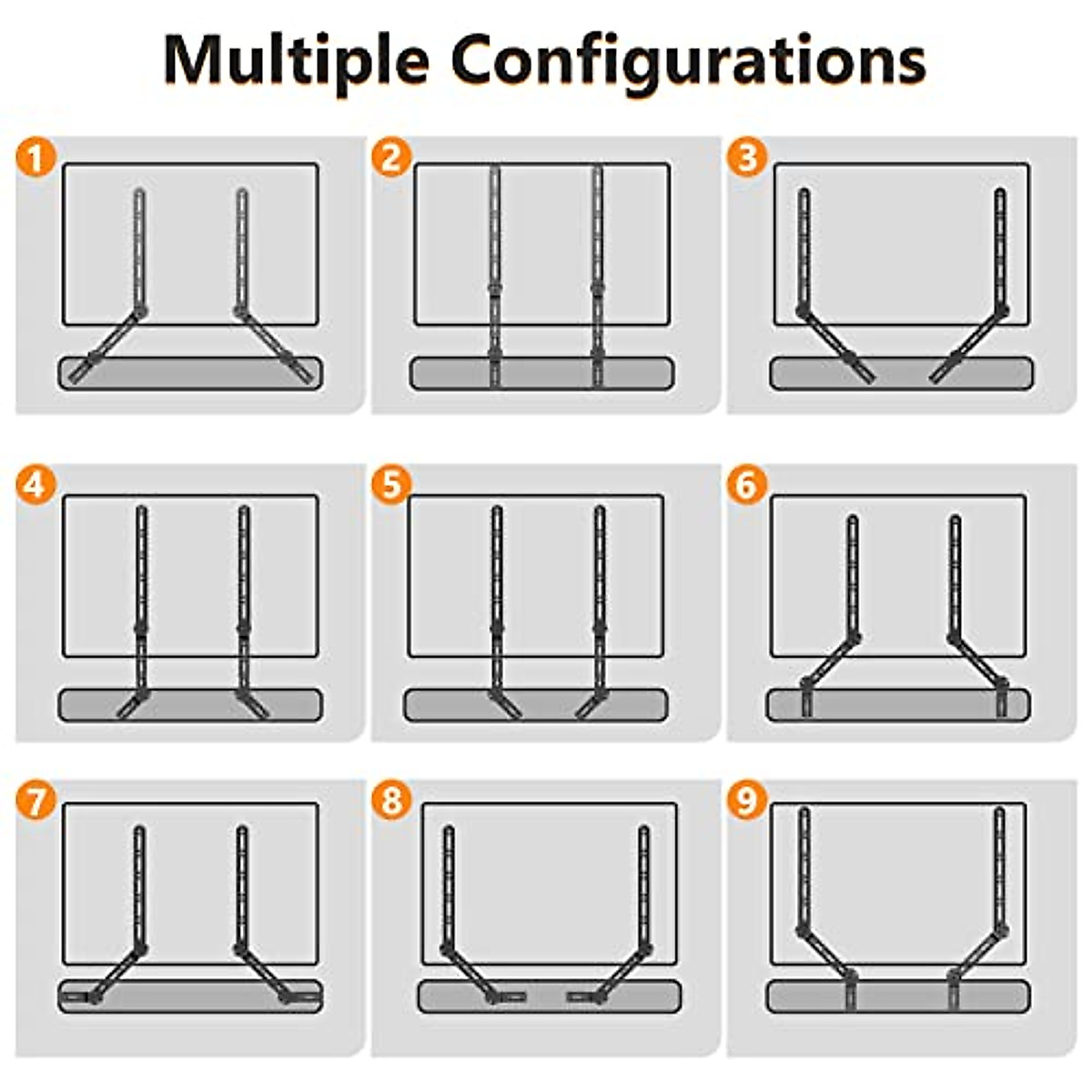 Multiple Configurations

1

2

3

4

5

6

7

8

9