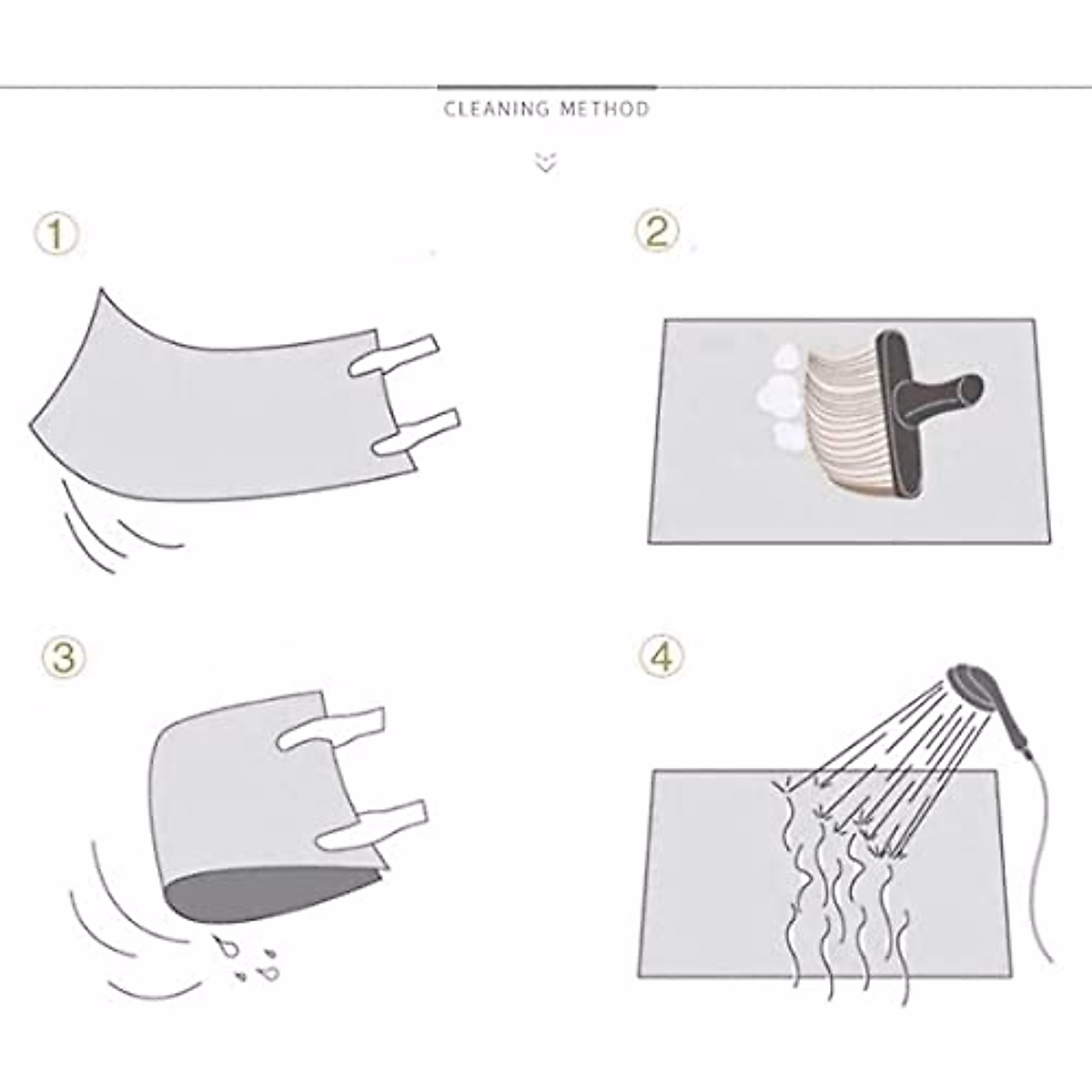 CLEANING METHOD

①

②

③

④