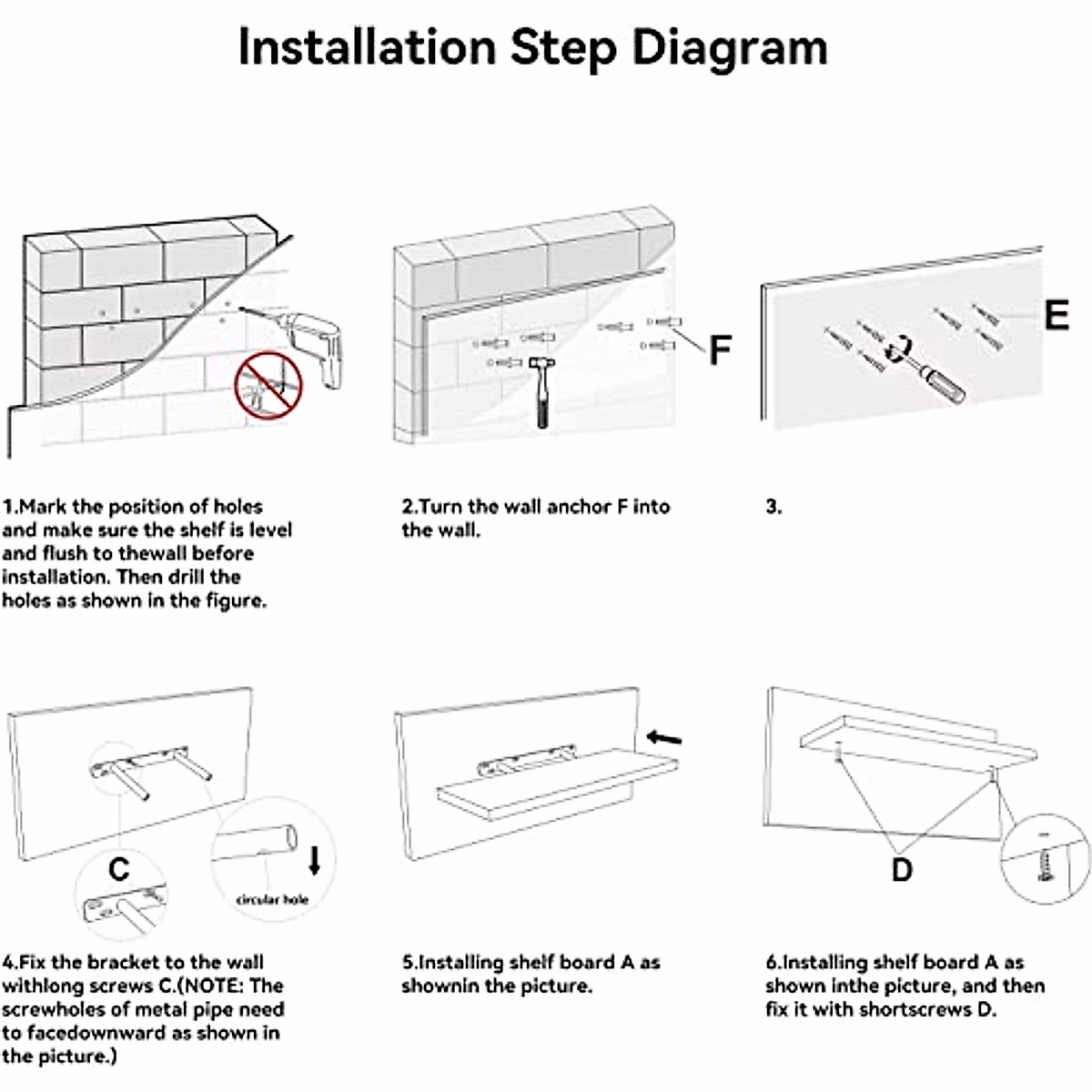 Installation Step Diagram

F

E

1.Mark the position of holes and make sure the shelf is level and flush to thewall before installation. Then drill the holes as shown in the figure.

2.Turn the wall anchor F into the wall.

3.

C

circular hole

D

4.Fix the bracket to the wall withlong screws C.(NOTE: The screwholes of metal pipe need to facedownward as shown in the picture.)

5.Installing shelf board A as shownin the picture.

6.Installing shelf board A as shown inthe picture, and then fix it with shortscrews D.