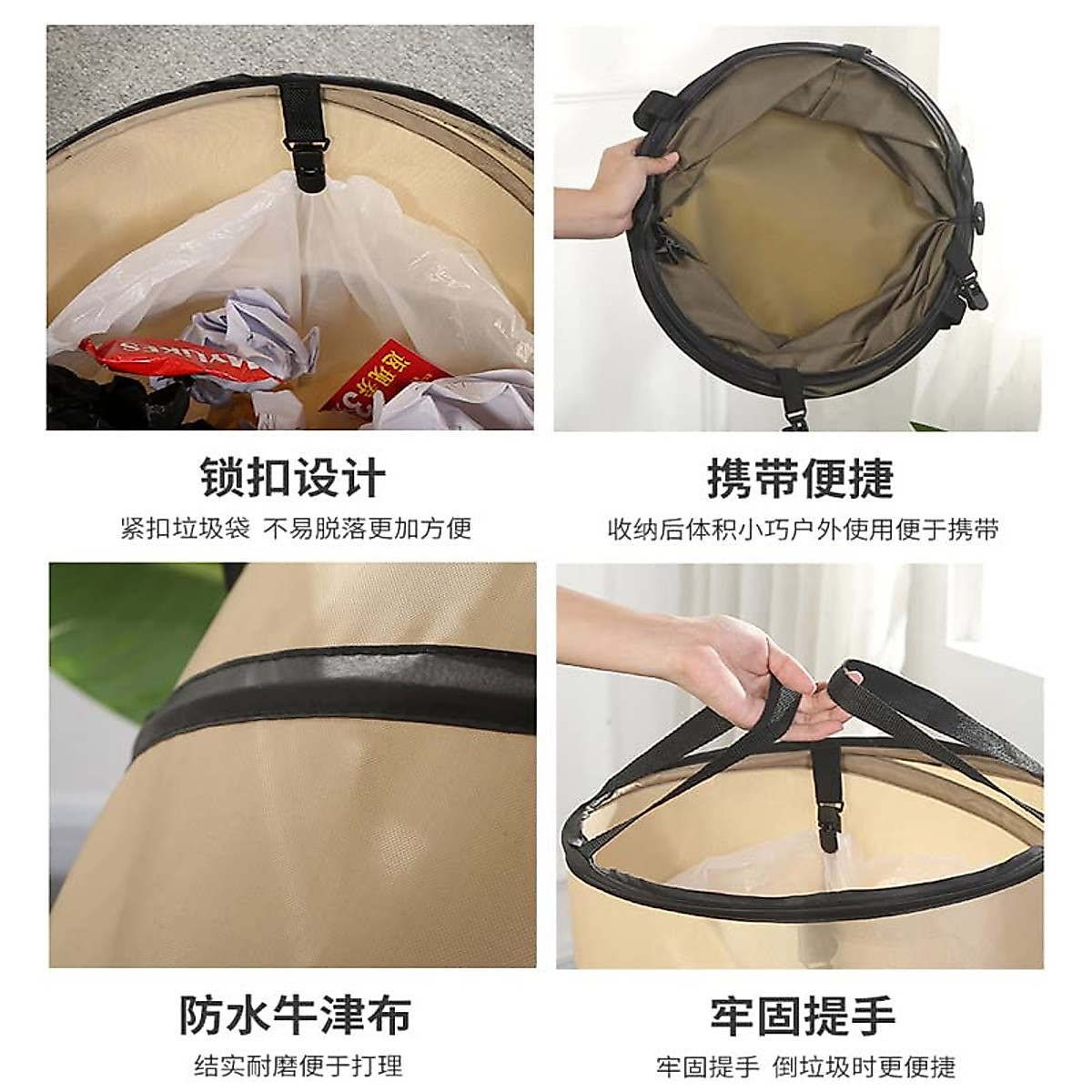 锁扣设计

紧扣垃圾袋 不易脱落更加方便

携带便捷

收纳后体积小巧户外使用便于携带

防水牛津布

结实耐磨便于打理

牢固提手

牢固提手 倒垃圾时更便捷