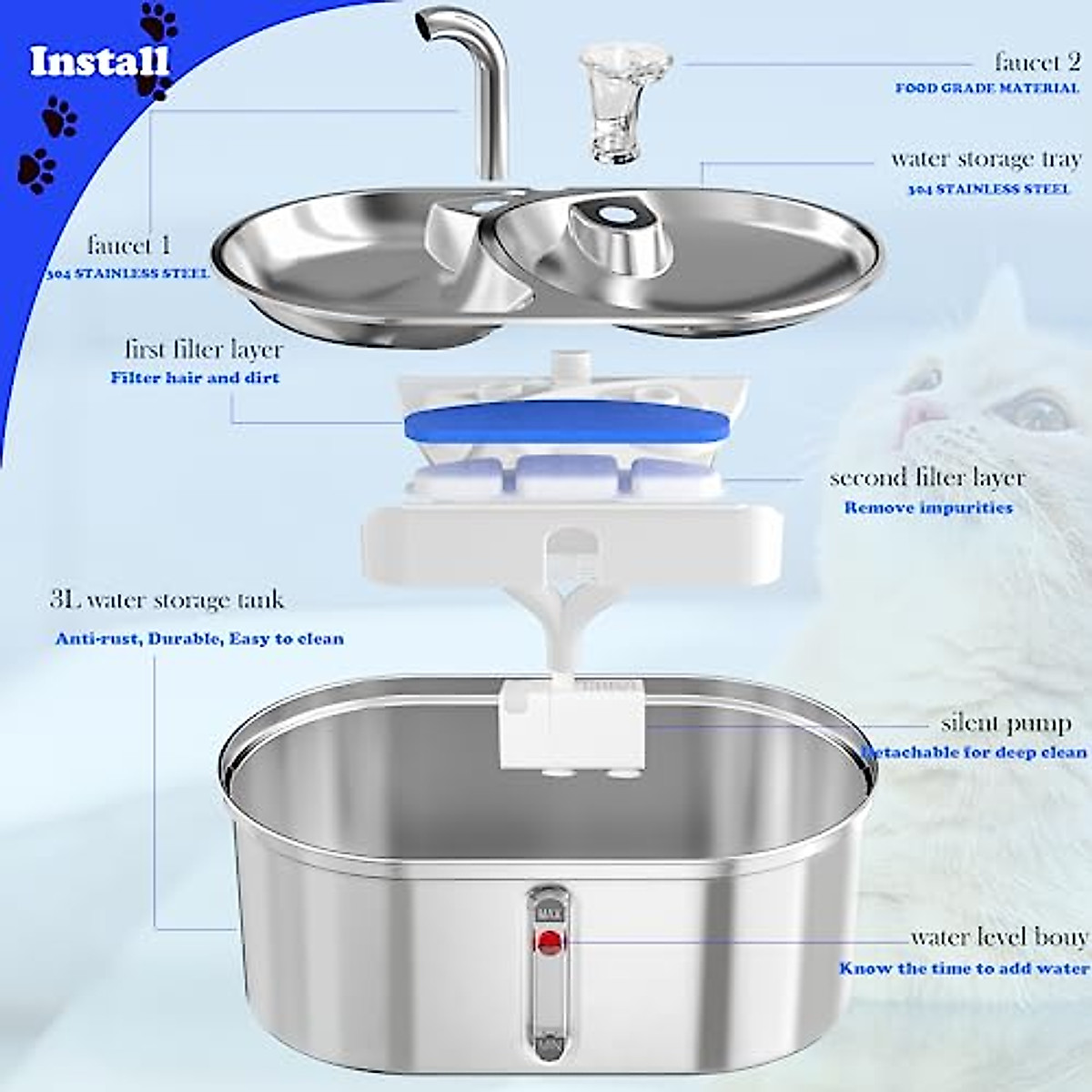 Install

faucet 2
FOOD GRADE MATERIAL

water storage tray
304 STAINLESS STEEL

faucet 1
304 STAINLESS STEEL

first filter layer
Filter hair and dirt

second filter layer
Remove impurities

3L water storage tank
Anti-rust, Durable, Easy to clean

silent pump
Detachable for deep clean

water level bouy
Know the time to add water