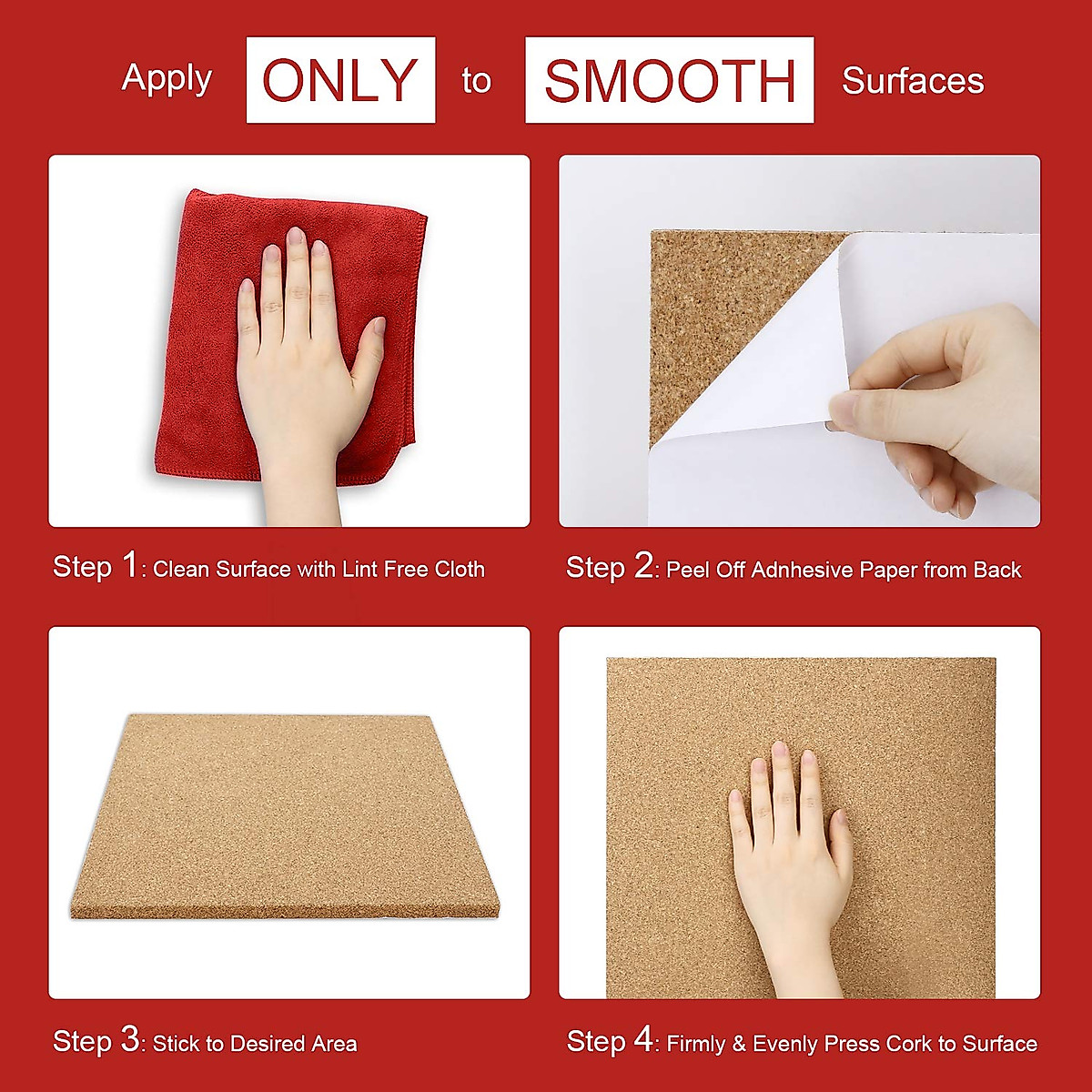 Apply ONLY to SMOOTH Surfaces

Step 1: Clean Surface with Lint Free Cloth

Step 2: Peel Off Adnhesive Paper from Back

Step 3: Stick to Desired Area

Step 4: Firmly & Evenly Press Cork to Surface