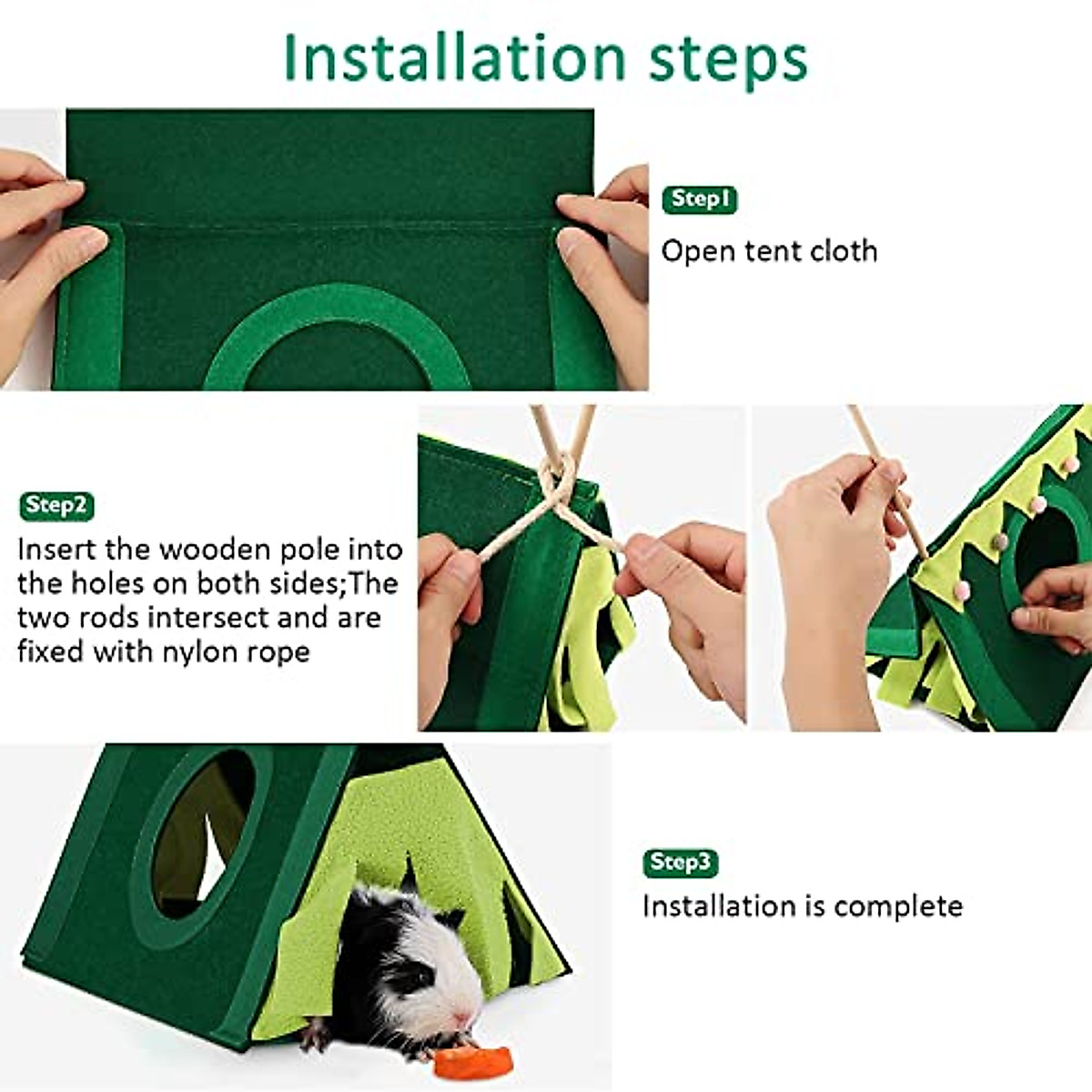 Installation steps

Step1

Open tent cloth

Step2

Insert the wooden pole into the holes on both sides;The two rods intersect and are fixed with nylon rope

Step3

Installation is complete