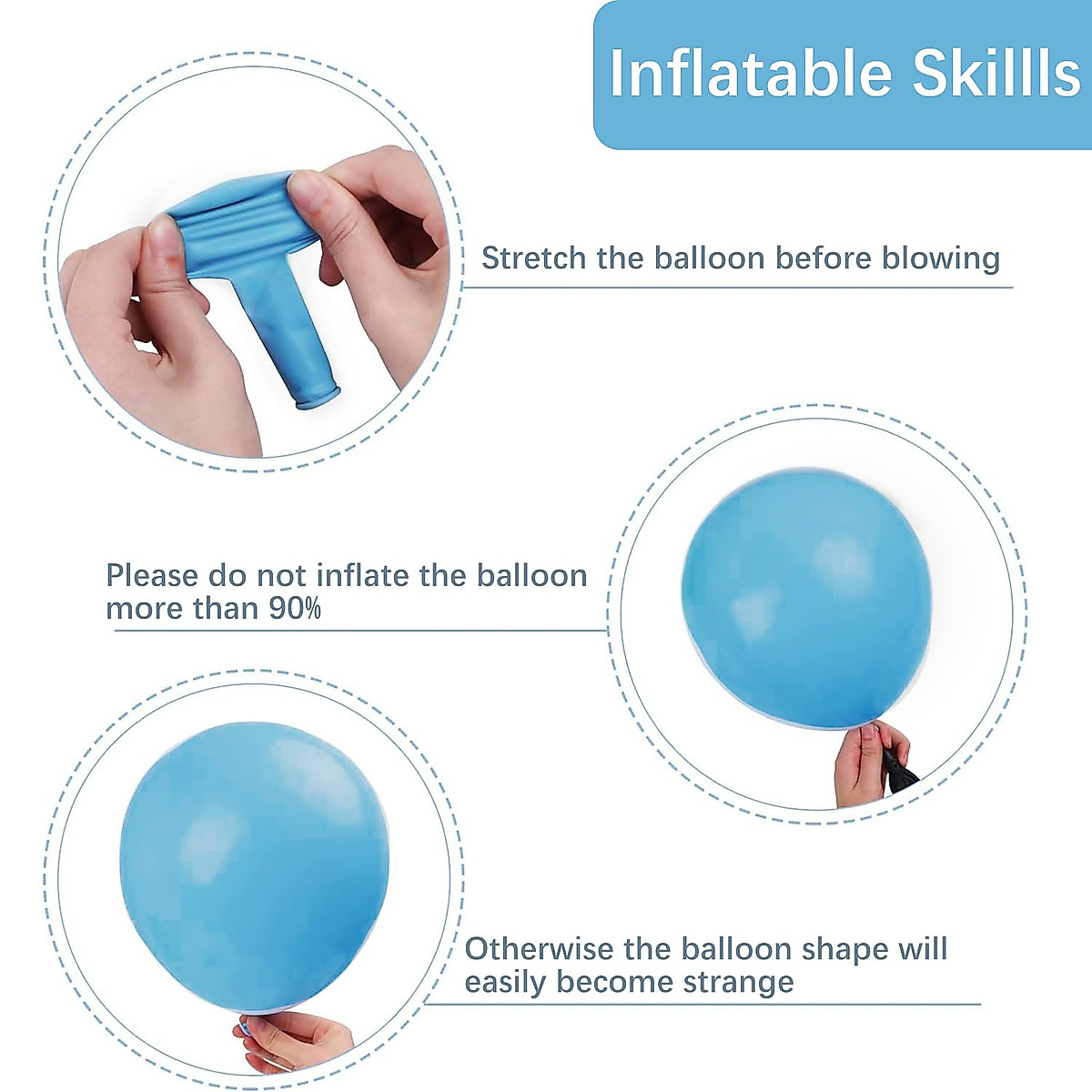 Inflatable Skillls

Stretch the balloon before blowing

Please do not inflate the balloon more than 90%

Otherwise the balloon shape will easily become strange