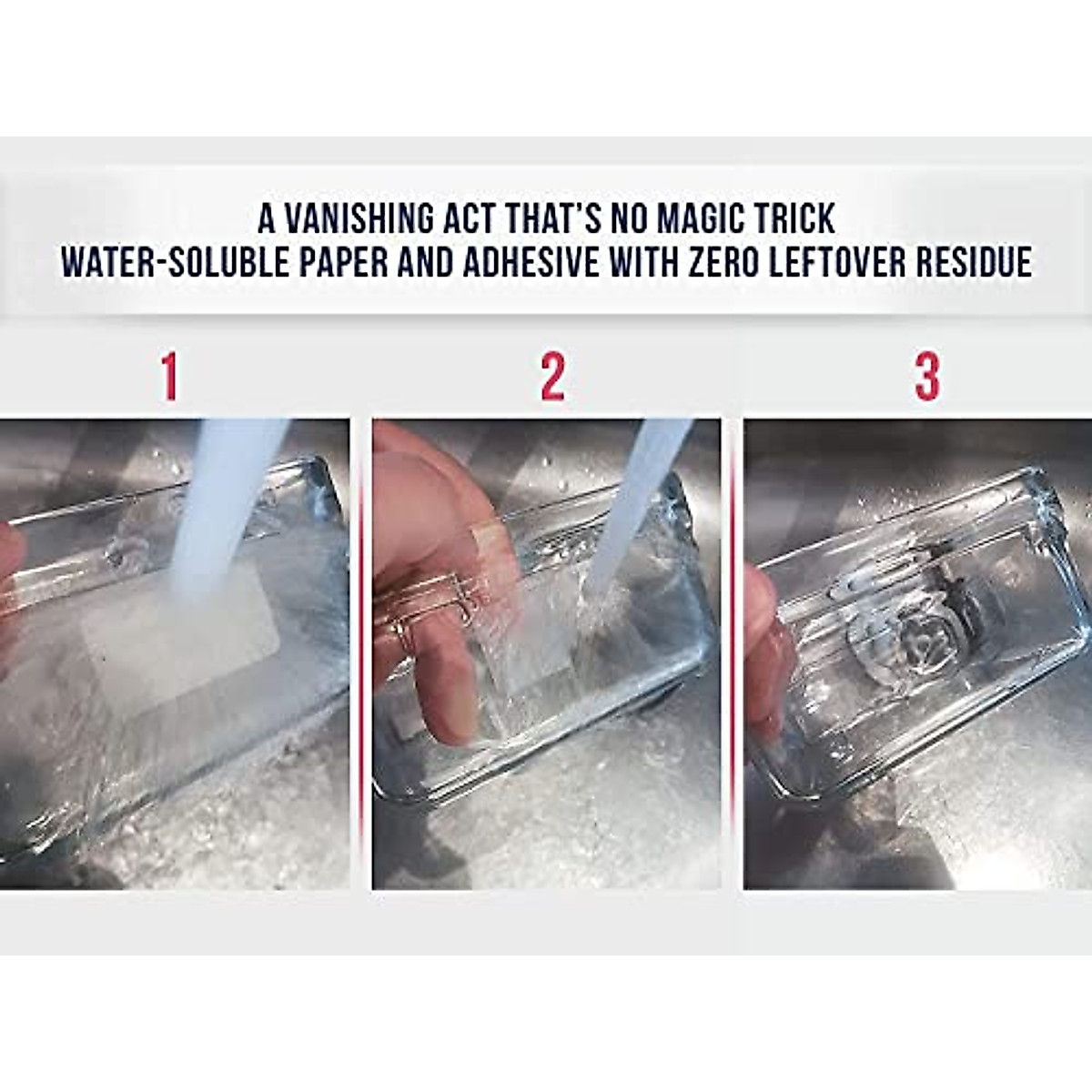 A VANISHING ACT THAT'S NO MAGIC TRICK
WATER-SOLUBLE PAPER AND ADHESIVE WITH ZERO LEFTOVER RESIDUE

1

2

3