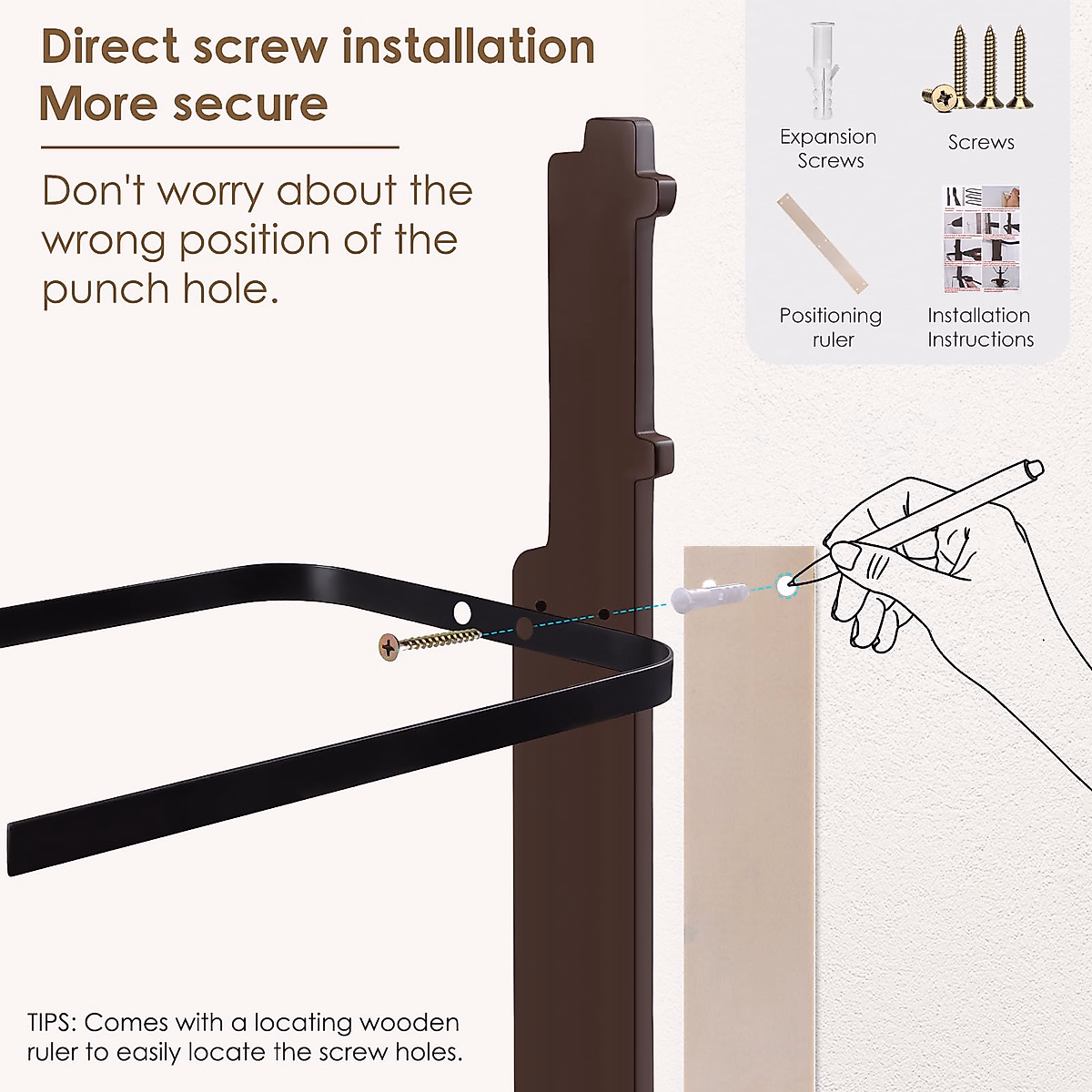 Direct screw installation
More secure

Don't worry about the wrong position of the punch hole.

Expansion Screws

Screws

Positioning ruler

Installation Instructions

TIPS: Comes with a locating wooden ruler to easily locate the screw holes.