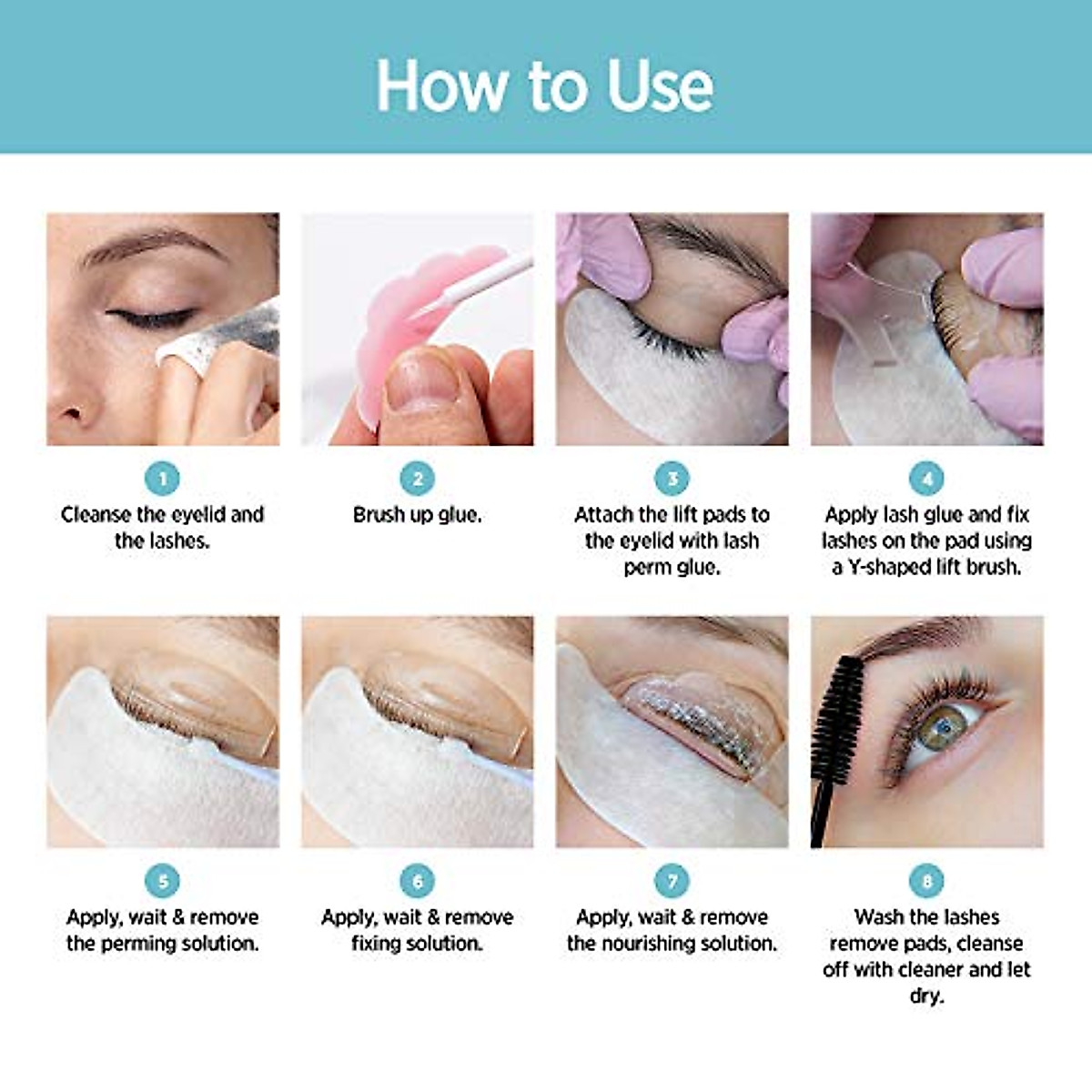 How to Use

1
Cleanse the eyelid and the lashes.

2
Brush up glue.

3
Attach the lift pads to the eyelid with lash perm glue.

4
Apply lash glue and fix lashes on the pad using a Y-shaped lift brush.

5
Apply, wait & remove the perming solution.

6
Apply, wait & remove fixing solution.

7
Apply, wait & remove the nourishing solution.

8
Wash the lashes remove pads, cleanse off with cleaner and let dry.