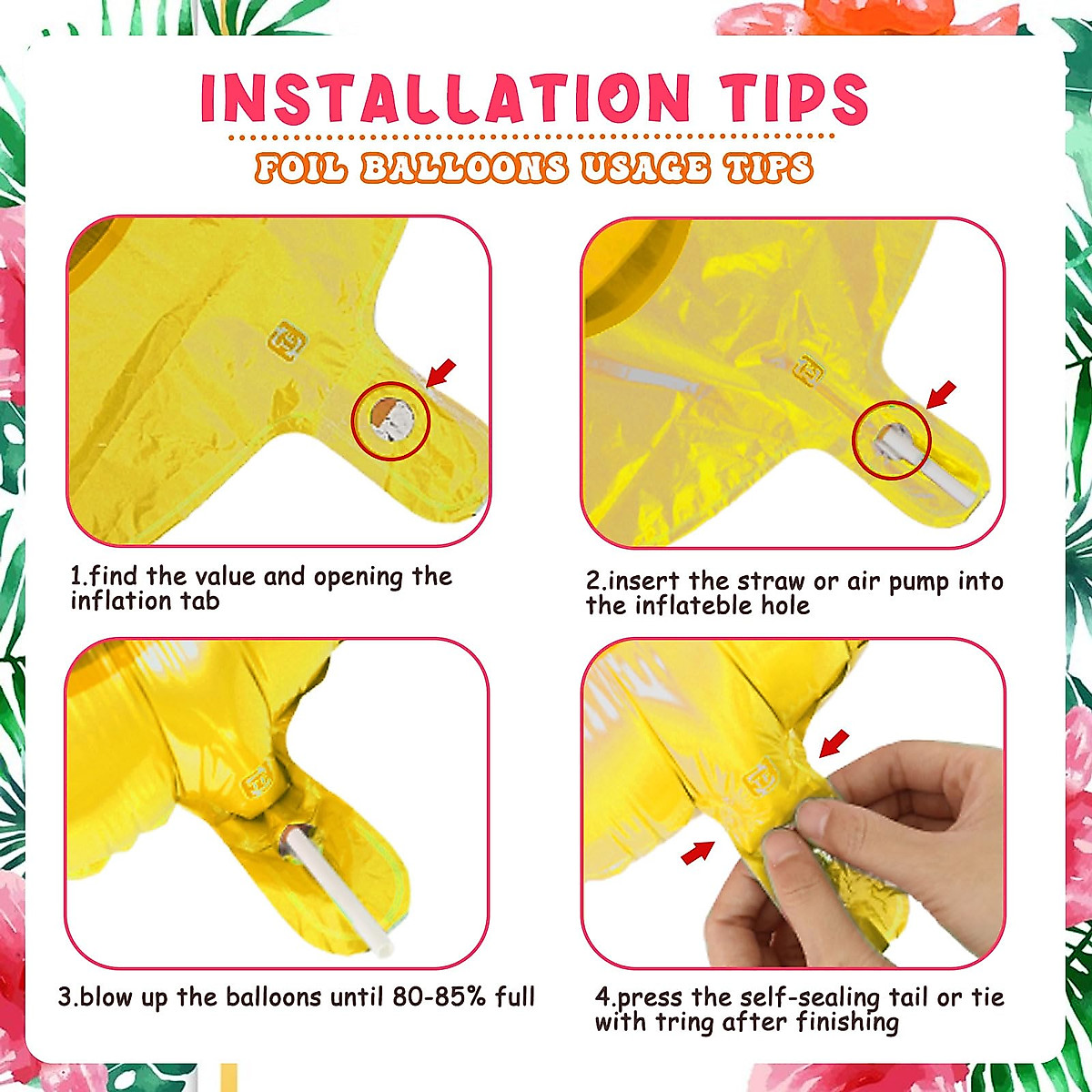 INSTALLATION TIPS

FOIL BALLOONS USAGE TIPS

1.find the value and opening the inflation tab

2.insert the straw or air pump into the inflateble hole

3.blow up the balloons until 80-85% full

4.press the self-sealing tail or tie with tring after finishing