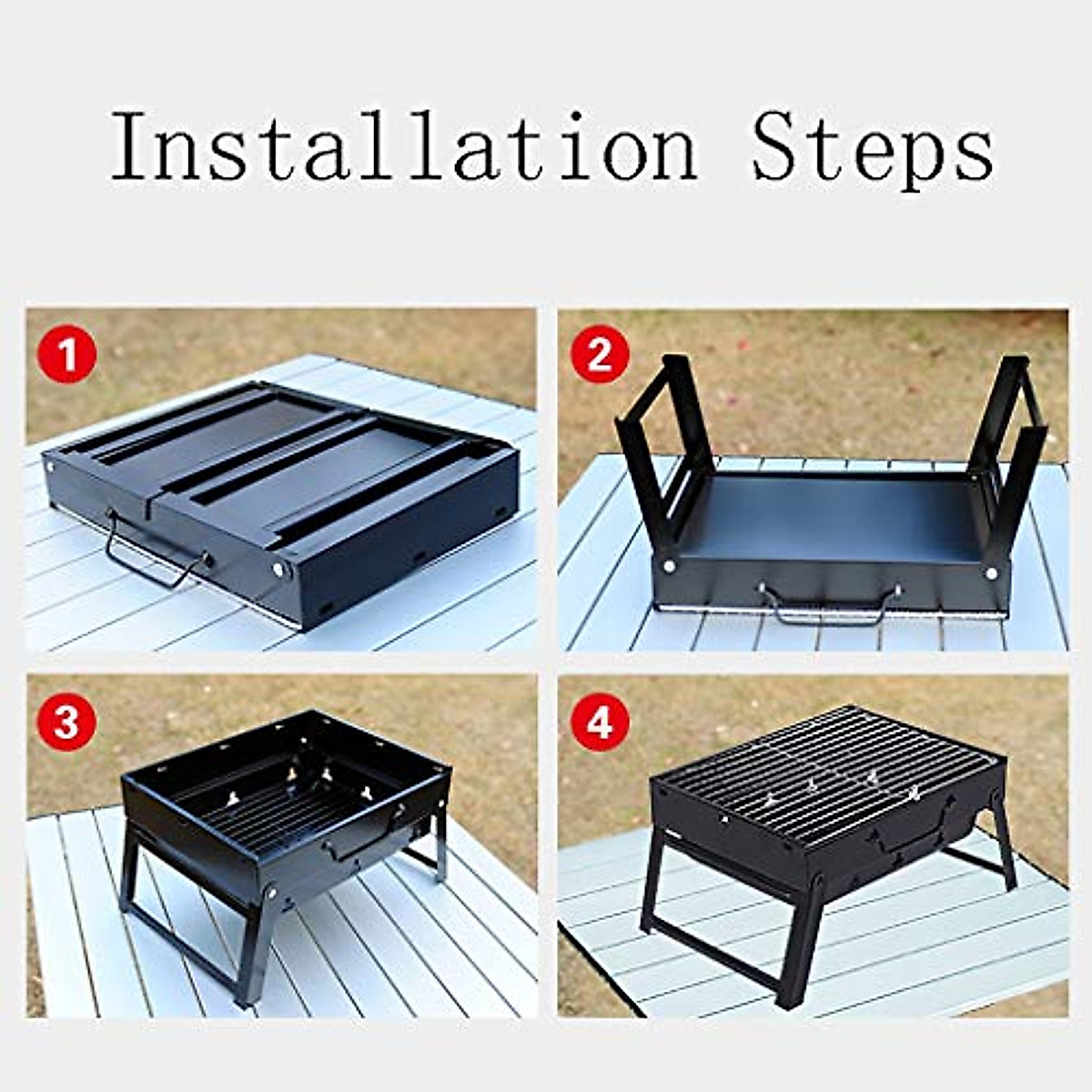 Installation Steps

1

2

3

4