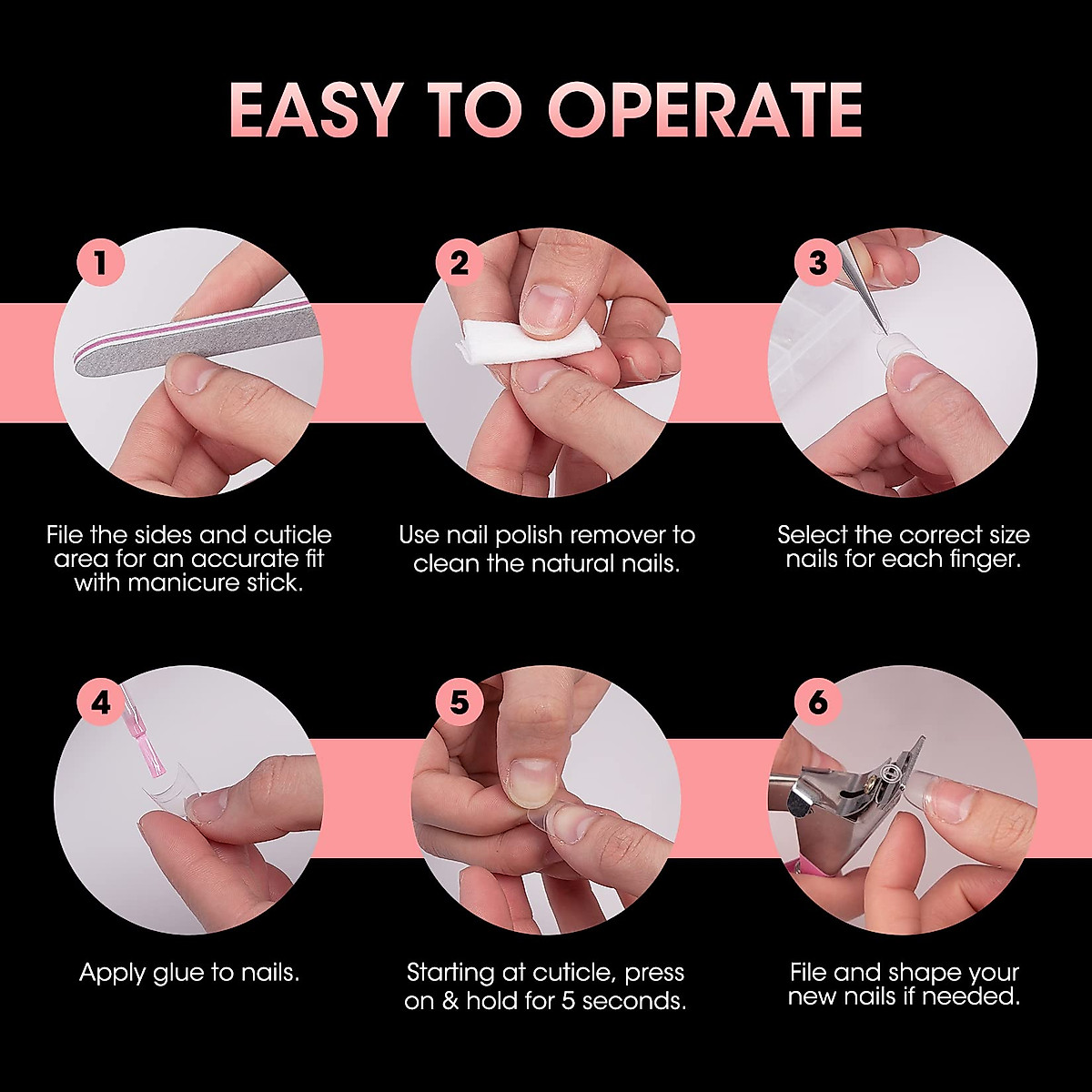 EASY TO OPERATE

1

File the sides and cuticle area for an accurate fit with manicure stick.

2

Use nail polish remover to clean the natural nails.

3

Select the correct size nails for each finger.

4

Apply glue to nails.

5

Starting at cuticle, press on & hold for 5 seconds.

6

File and shape your new nails if needed.