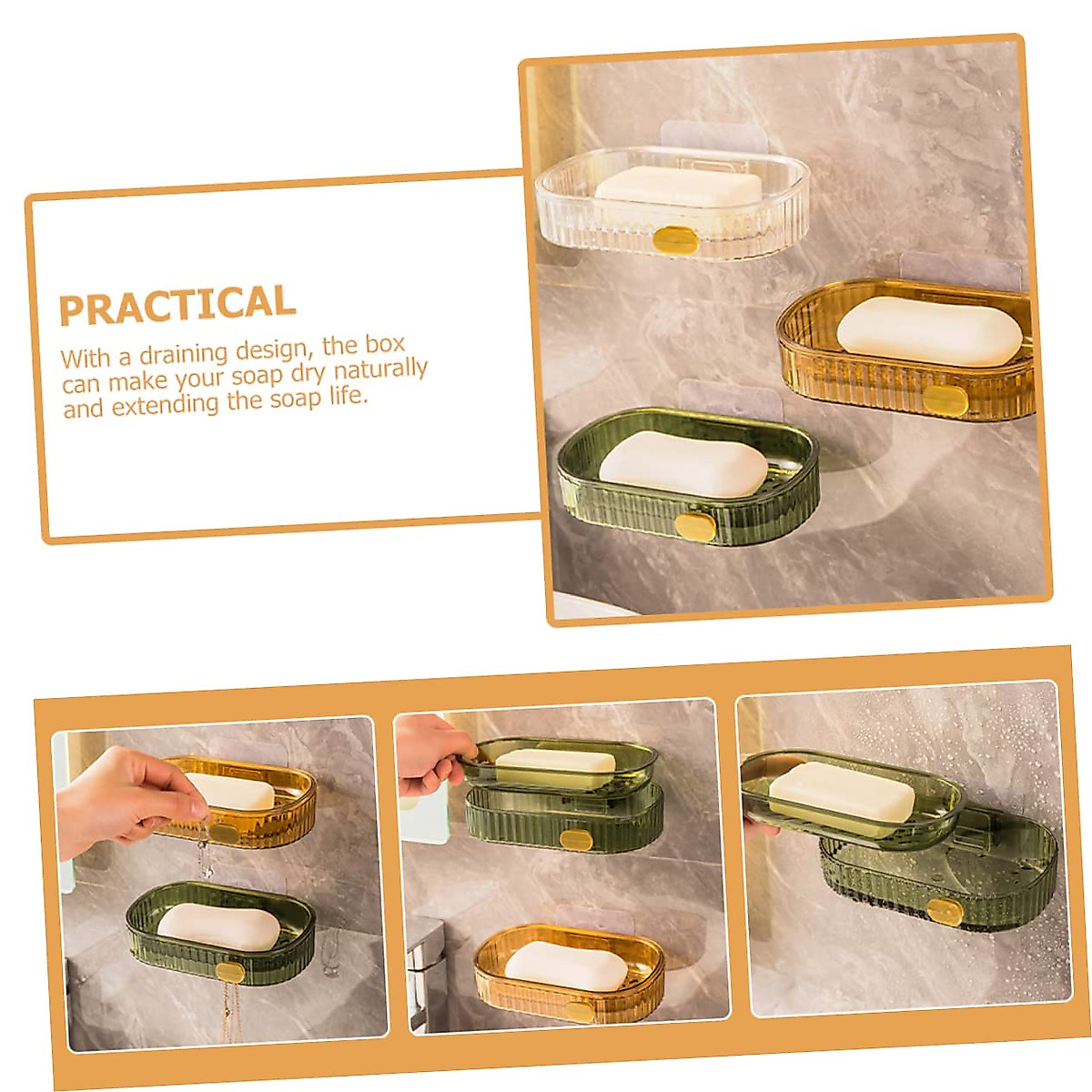 PRACTICAL

With a draining design, the box can make your soap dry naturally and extending the soap life.