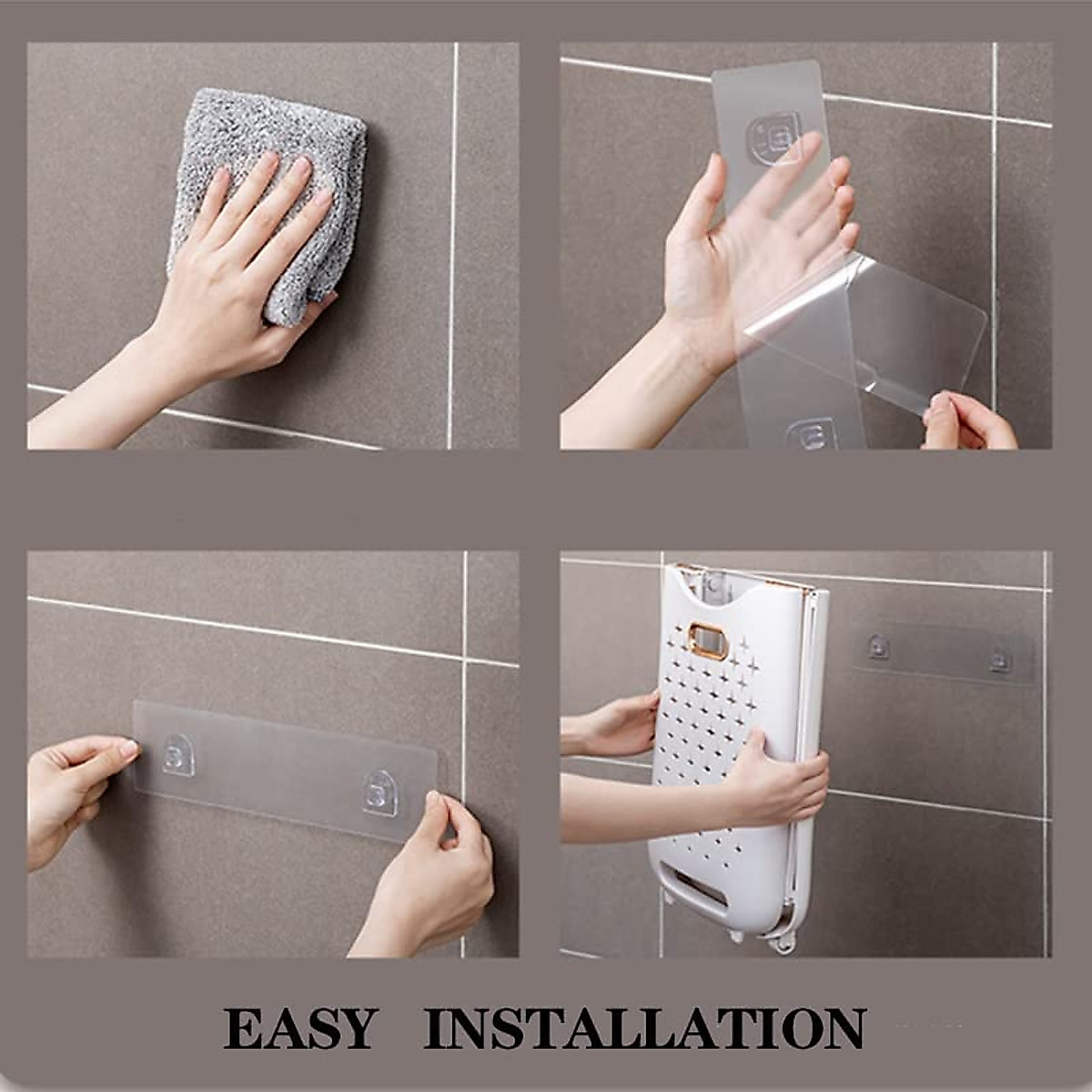 EASY INSTALLATION