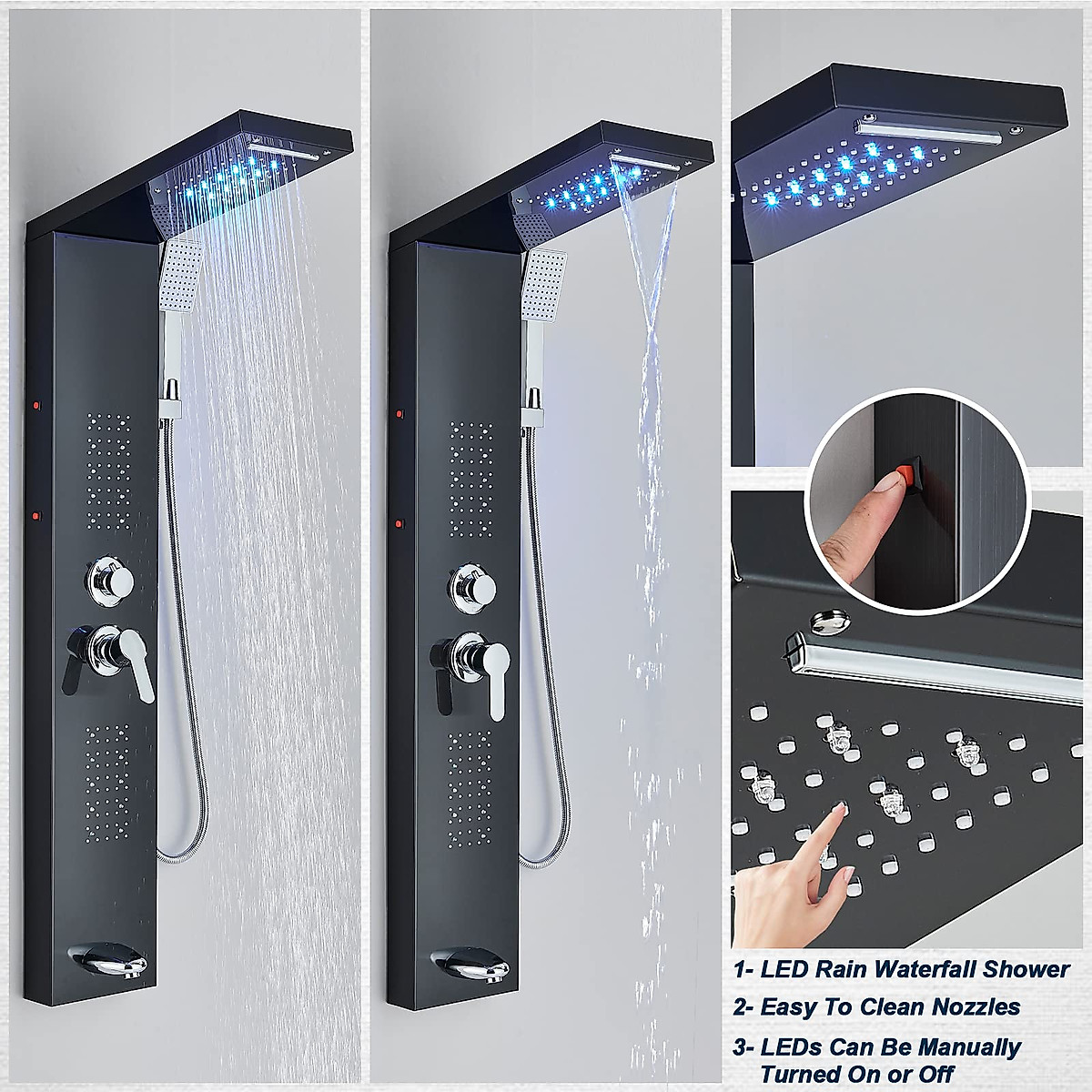 1- LED Rain Waterfall Shower

2- Easy To Clean Nozzles

3- LEDs Can Be Manually Turned On or Off