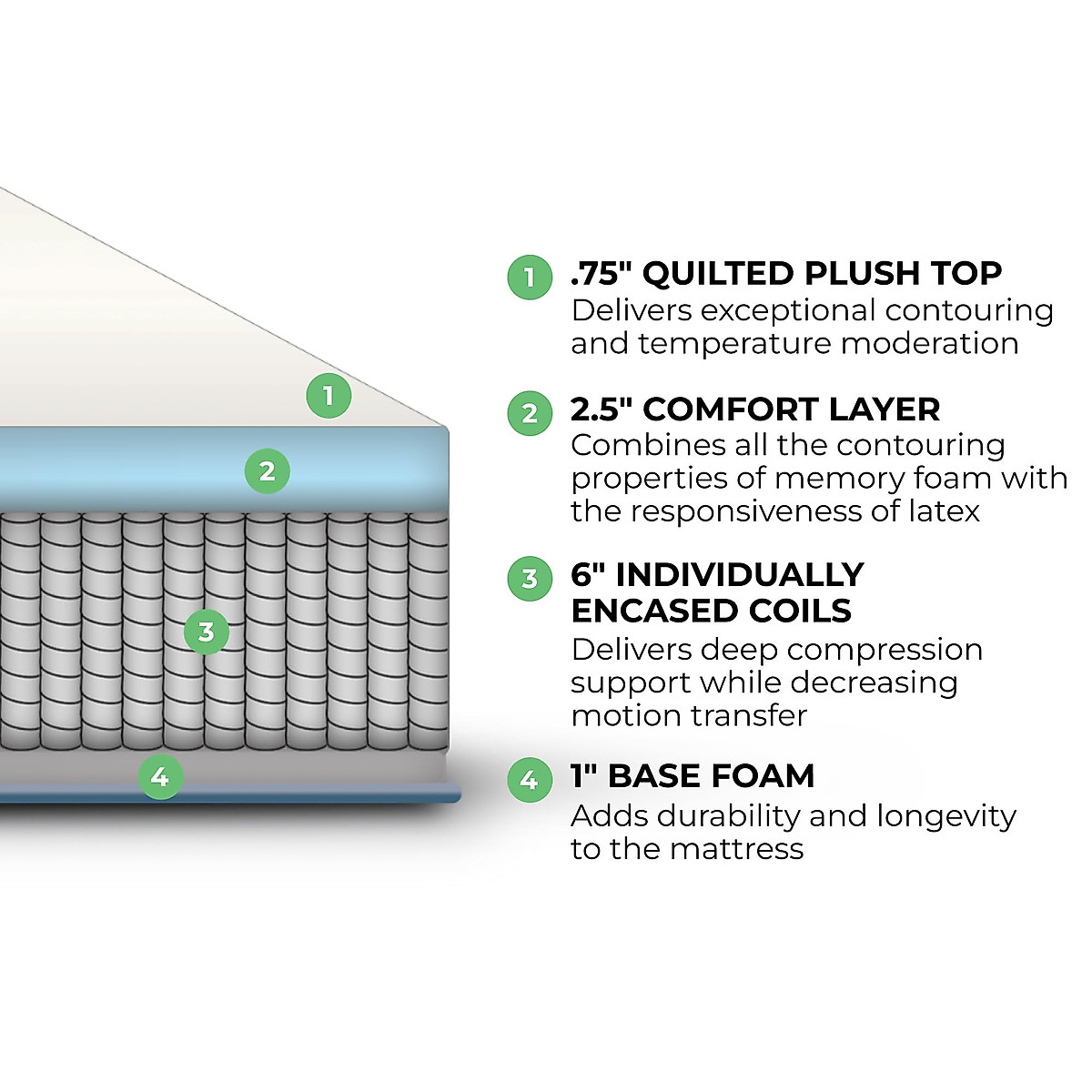 1

2

3

4

1 .75" QUILTED PLUSH TOP
Delivers exceptional contouring and temperature moderation

2 2.5" COMFORT LAYER
Combines all the contouring properties of memory foam with the responsiveness of latex

3 6" INDIVIDUALLY ENCASED COILS
Delivers deep compression support while decreasing motion transfer

4 1" BASE FOAM
Adds durability and longevity to the mattress