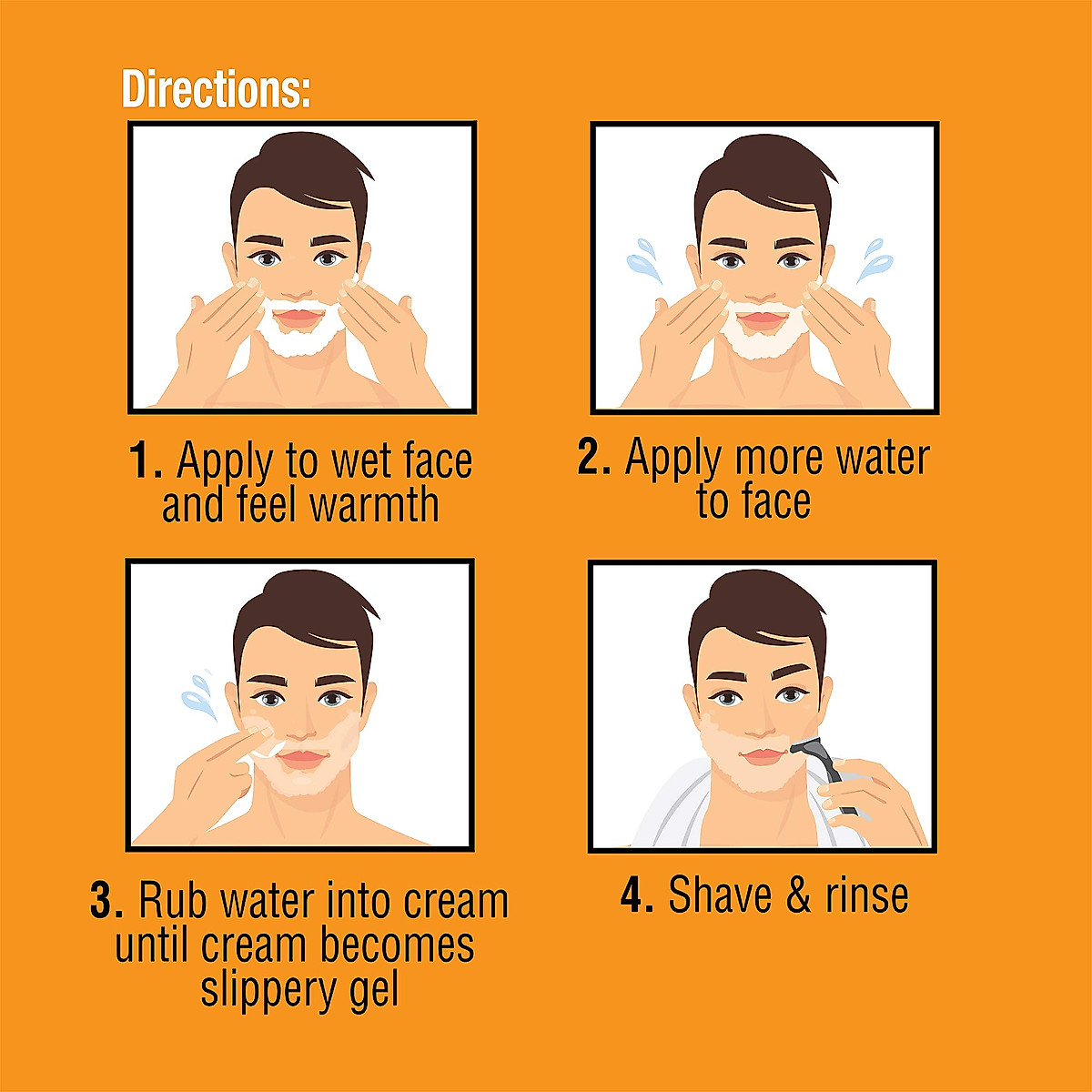 Directions:

1. Apply to wet face and feel warmth

2. Apply more water to face

3. Rub water into cream until cream becomes slippery gel

4. Shave & rinse