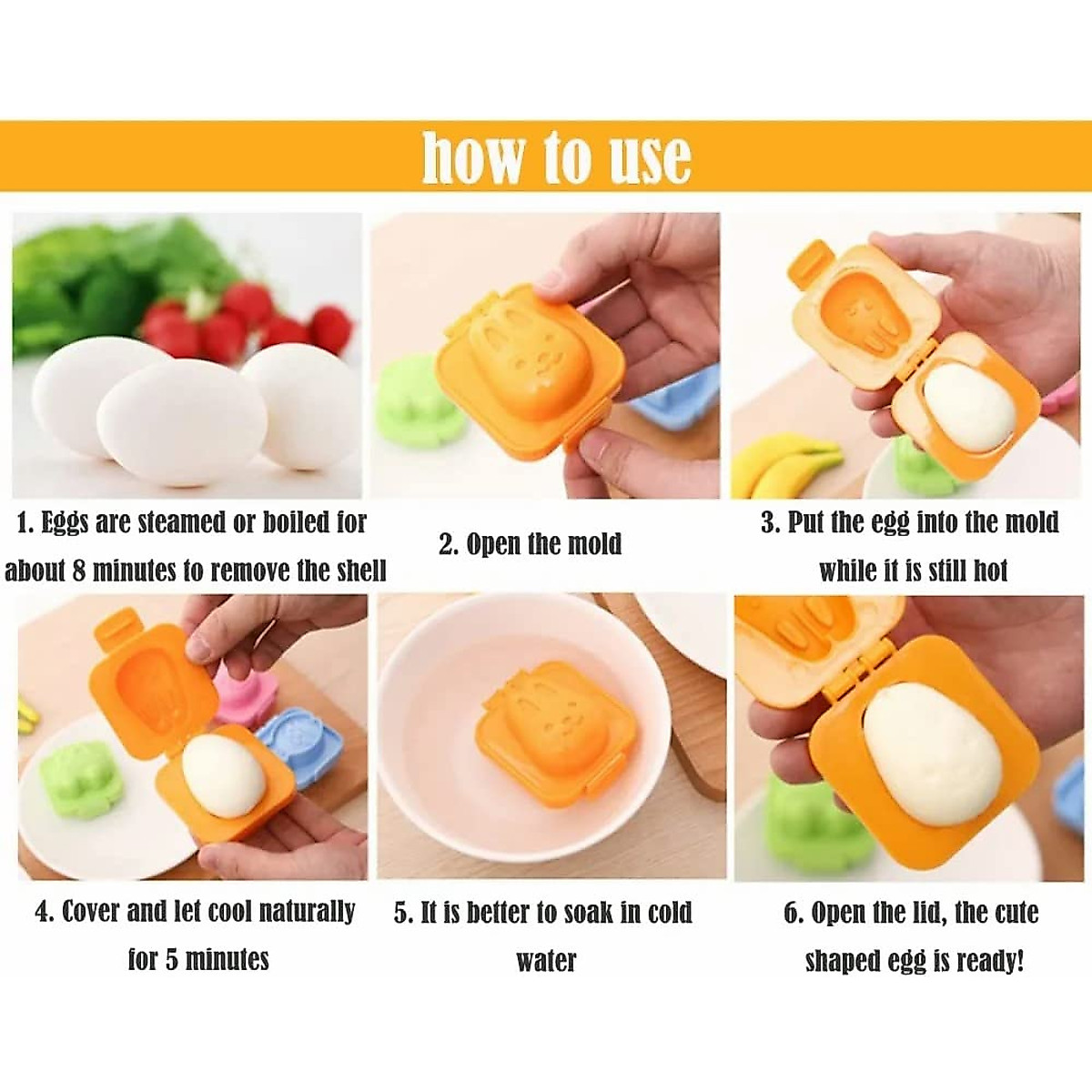 how to use

1. Eggs are steamed or boiled for about 8 minutes to remove the shell

2. Open the mold

3. Put the egg into the mold while it is still hot

4. Cover and let cool naturally for 5 minutes

5. It is better to soak in cold water

6. Open the lid, the cute shaped egg is ready!