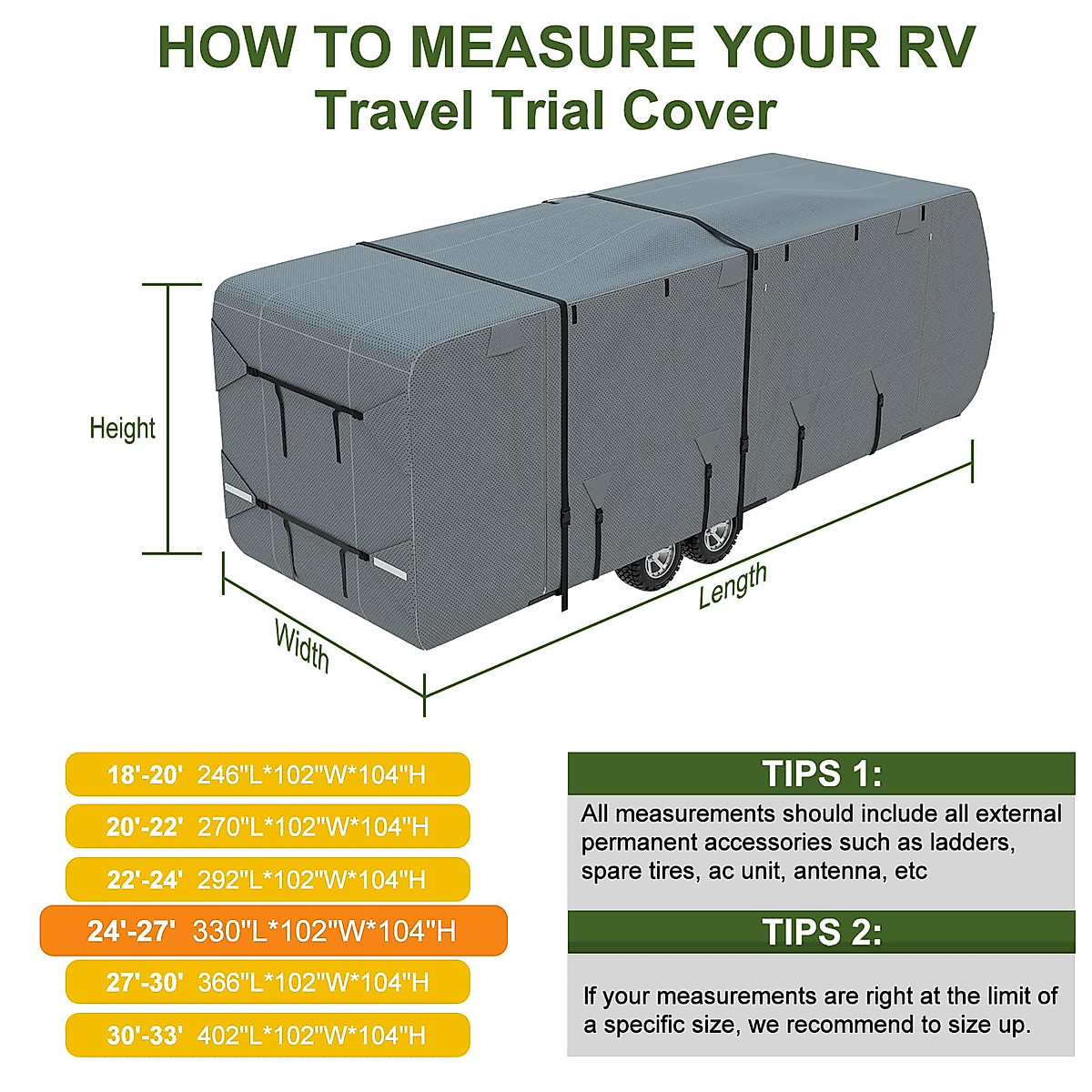 HOW TO MEASURE YOUR RV
Travel Trial Cover

Height

Width

Length

18'-20' 246"L*102"W*104"H

20'-22' 270"L*102"W*104"H

22'-24' 292"L*102"W*104"H

24'-27' 330"L*102"W*104"H

27'-30' 366"L*102"W*104"H

30'-33' 402"L*102"W*104"H

TIPS 1:

All measurements should include all external permanent accessories such as ladders, spare tires, ac unit, antenna, etc

TIPS 2:

If your measurements are right at the limit of a specific size, we recommend to size up.