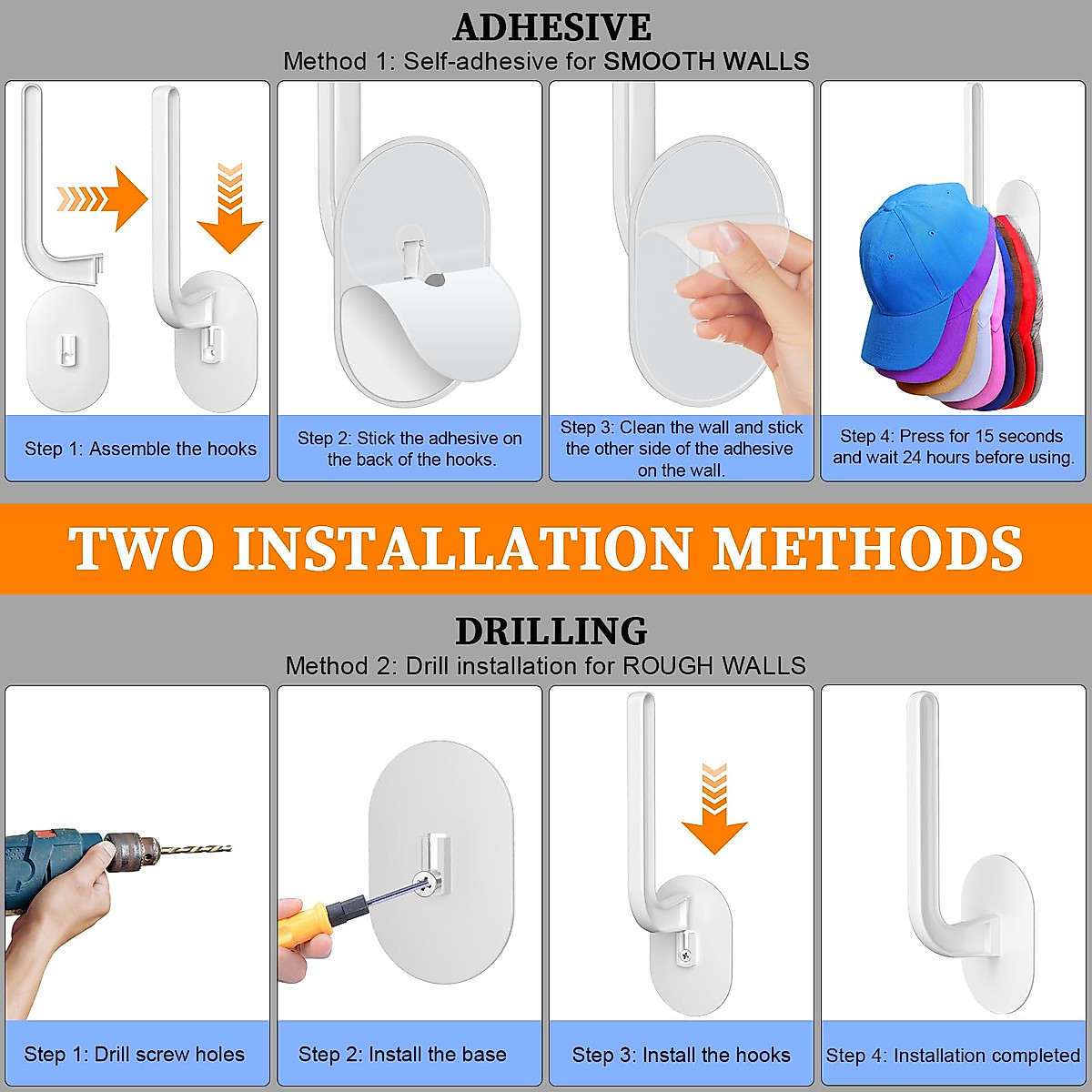 ADHESIVE
Method 1: Self-adhesive for SMOOTH WALLS

Step 1: Assemble the hooks

Step 2: Stick the adhesive on the back of the hooks.

Step 3: Clean the wall and stick the other side of the adhesive on the wall.

Step 4: Press for 15 seconds and wait 24 hours before using.

TWO INSTALLATION METHODS

DRILLING
Method 2: Drill installation for ROUGH WALLS

Step 1: Drill screw holes

Step 2: Install the base

Step 3: Install the hooks

Step 4: Installation completed