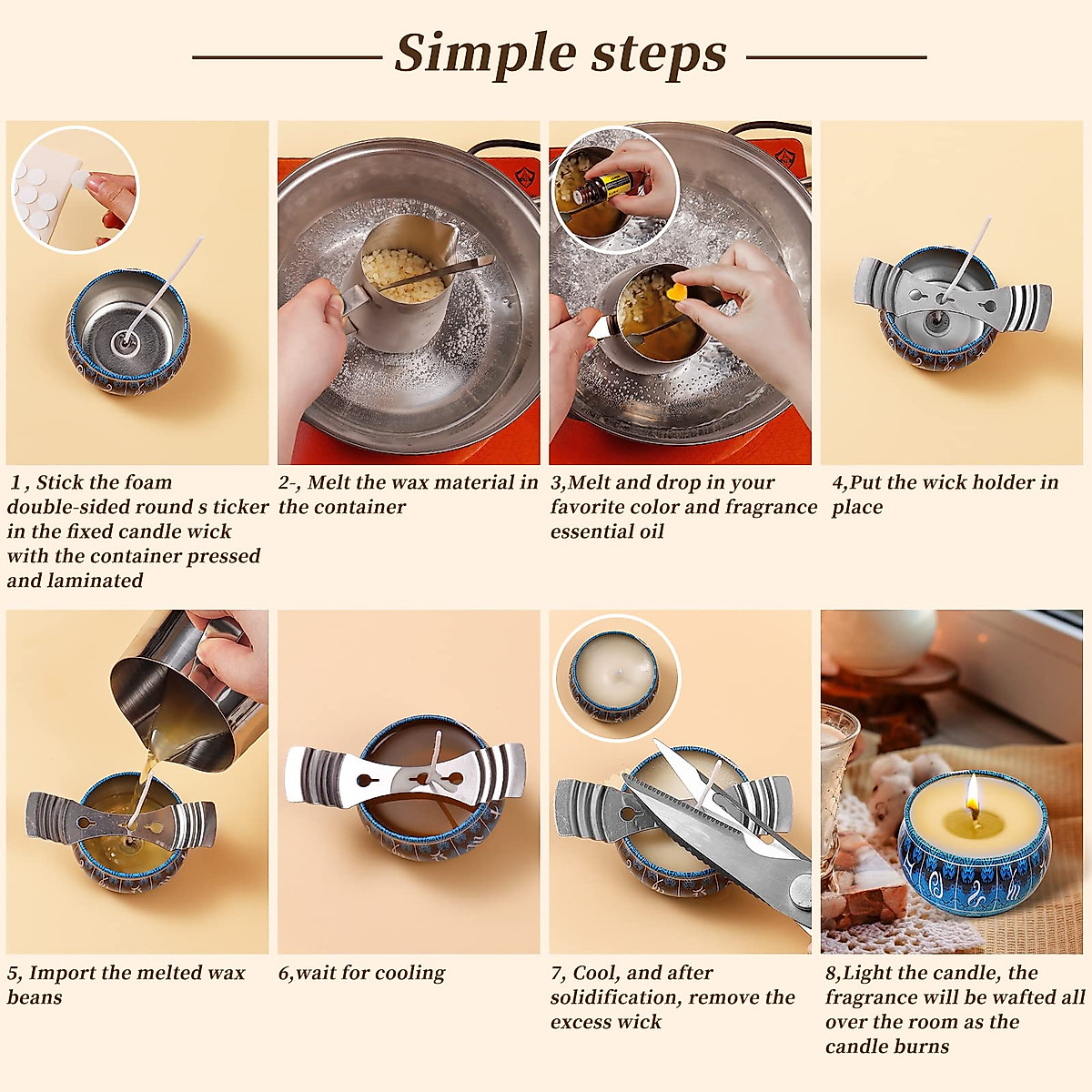 Simple steps

1 , Stick the foam double-sided round s ticker in the fixed candle wick with the container pressed and laminated

2-, Melt the wax material in the container

3,Melt and drop in your favorite color and fragrance essential oil

4,Put the wick holder in place

5, Import the melted wax beans

6,wait for cooling

7, Cool, and after solidification, remove the excess wick

8,Light the candle, the fragrance will be wafted all over the room as the candle burns