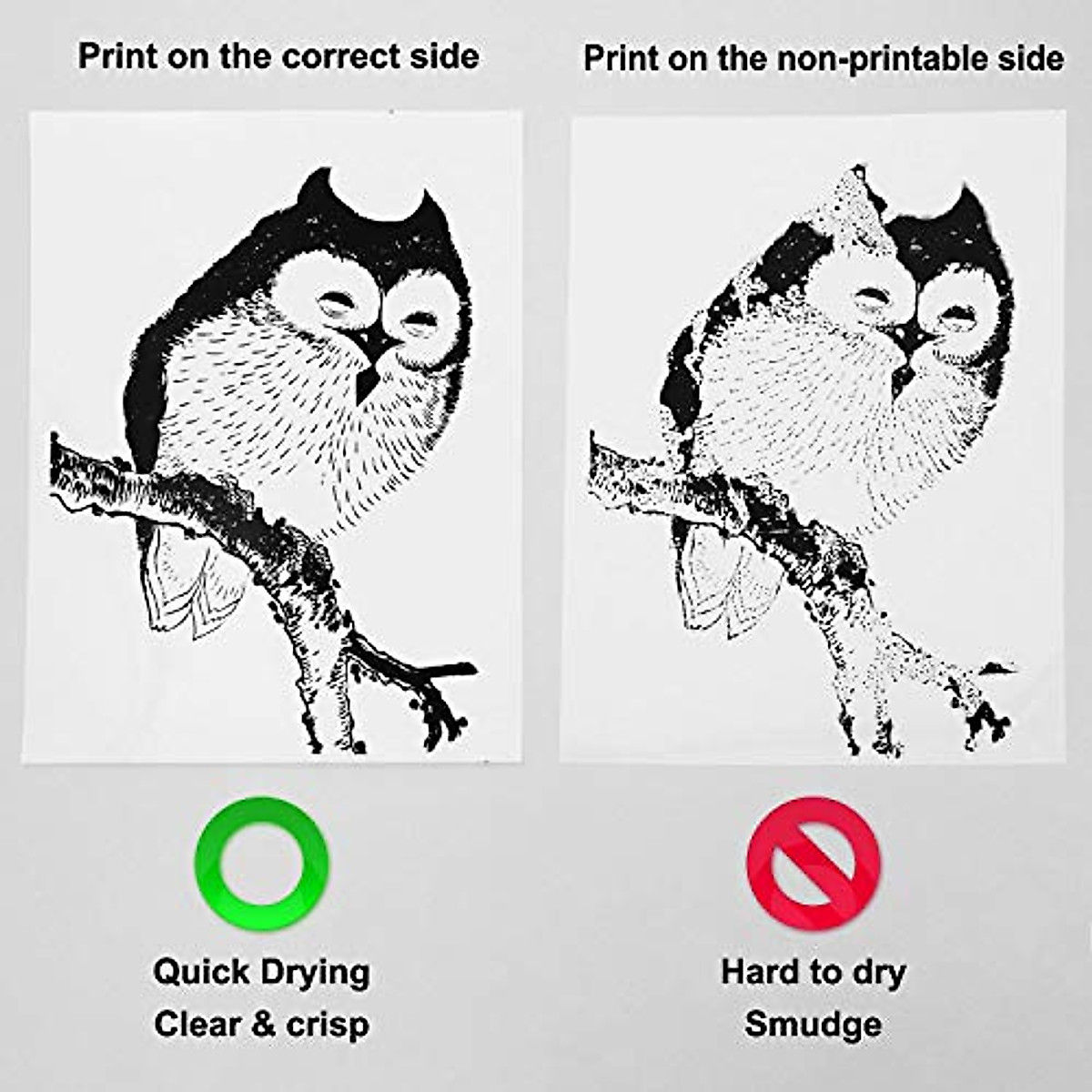 Print on the correct side

Quick Drying
Clear & crisp

Print on the non-printable side

Hard to dry
Smudge