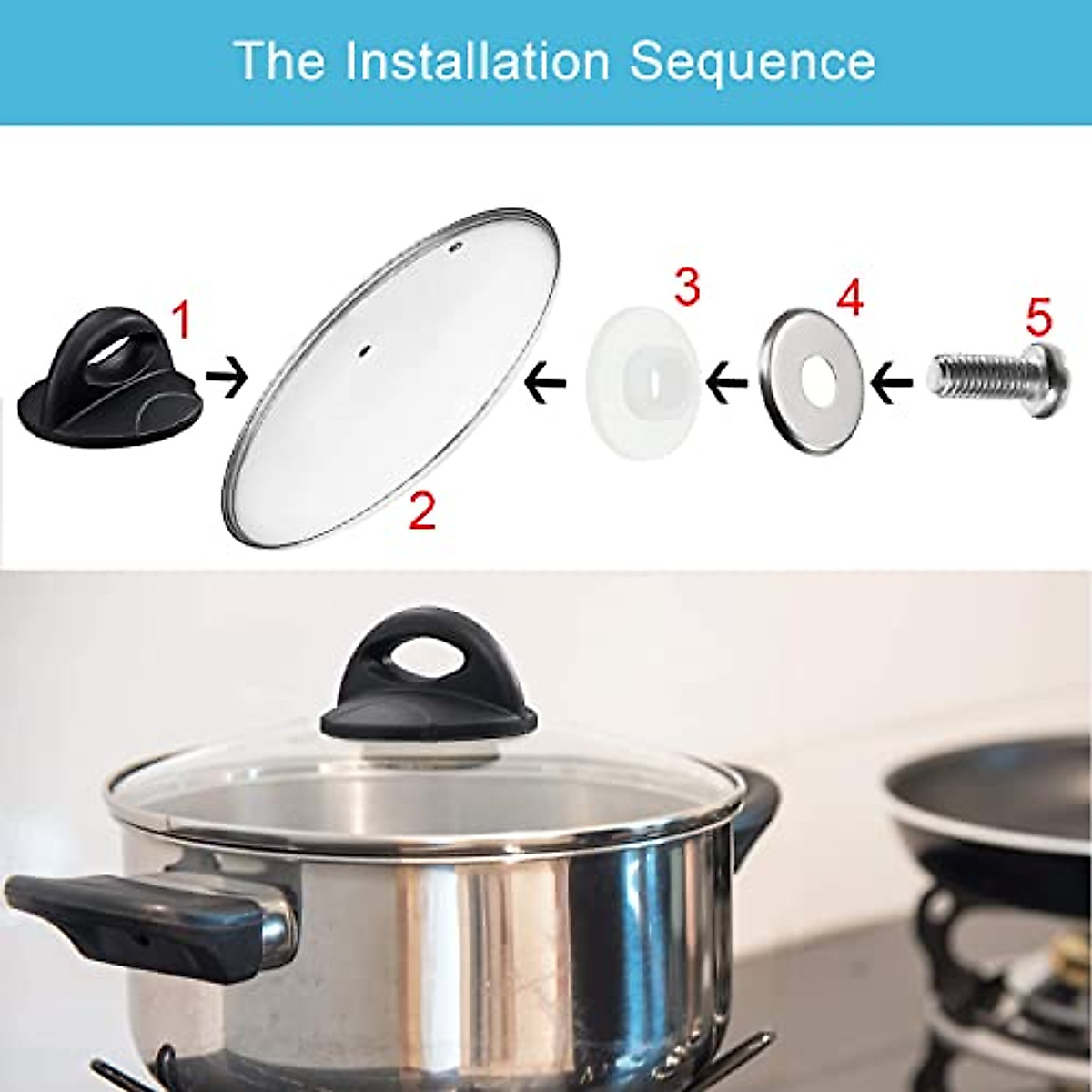 The Installation Sequence

1

2

3

4

5