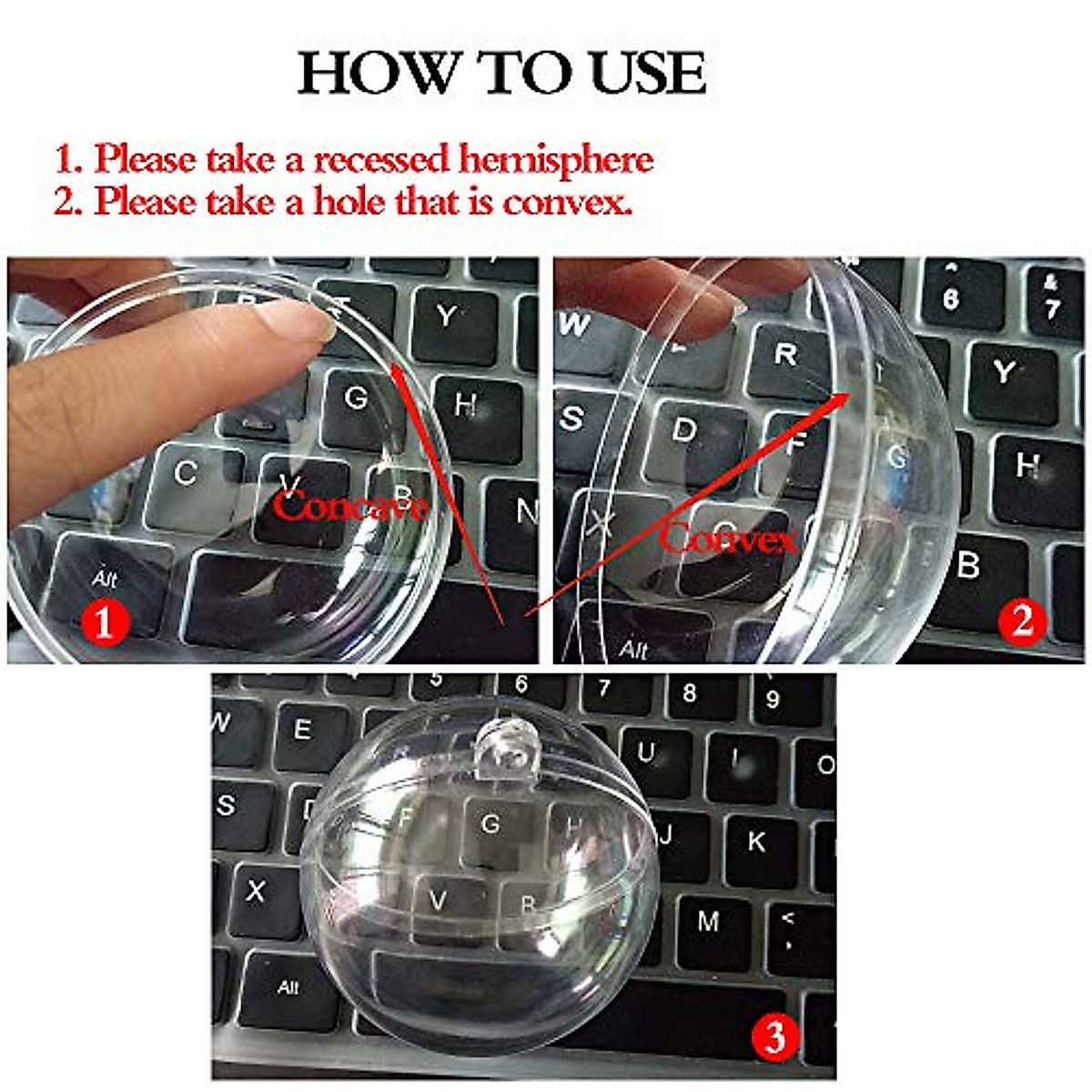 HOW TO USE

1. Please take a recessed hemisphere
2. Please take a hole that is convex.

Concave

1

Convex

2

3