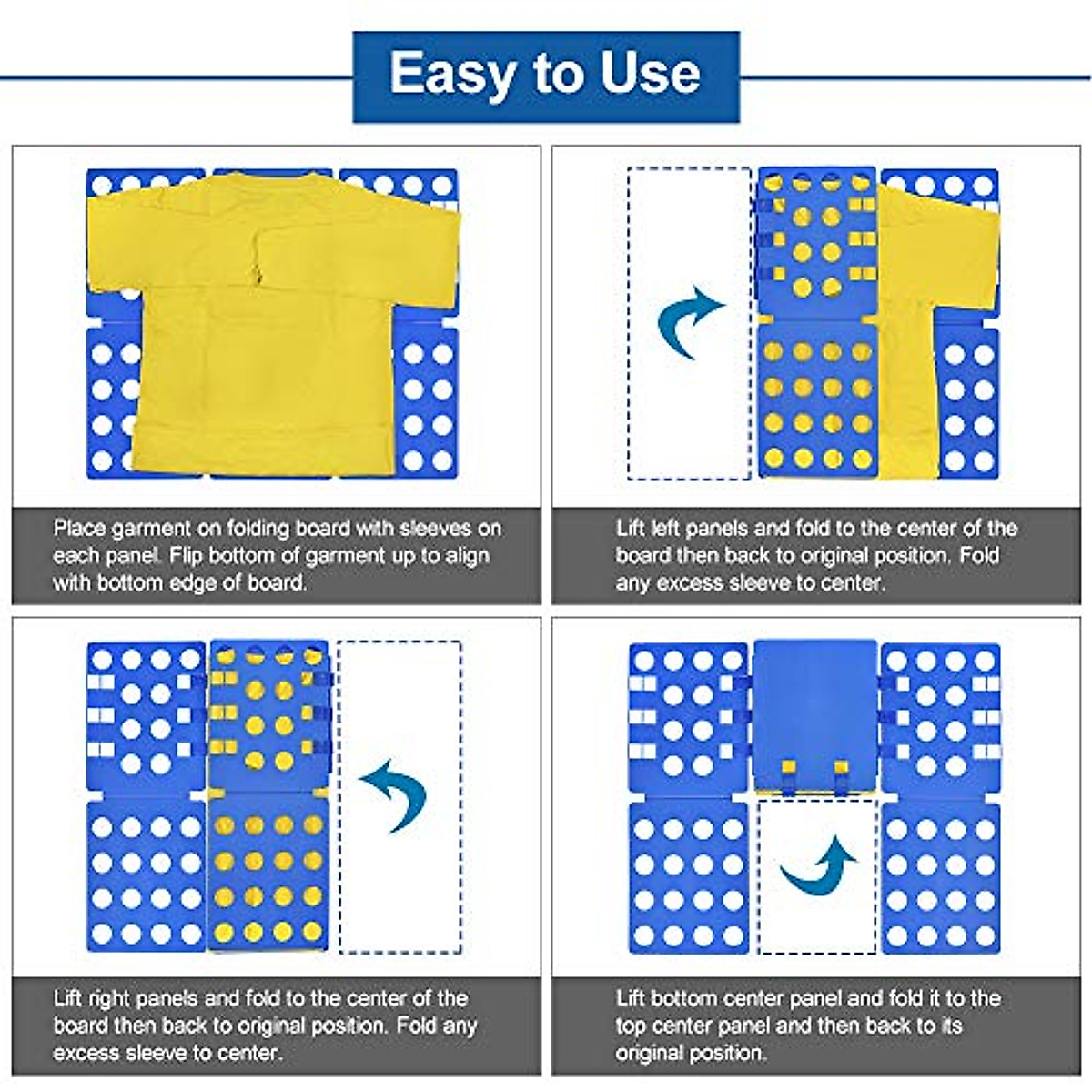 Easy to Use

Place garment on folding board with sleeves on each panel. Flip bottom of garment up to align with bottom edge of board.

Lift left panels and fold to the center of the board then back to original position. Fold any excess sleeve to center.

Lift right panels and fold to the center of the board then back to original position. Fold any excess sleeve to center.

Lift bottom center panel and fold it to the top center panel and then back to its original position.