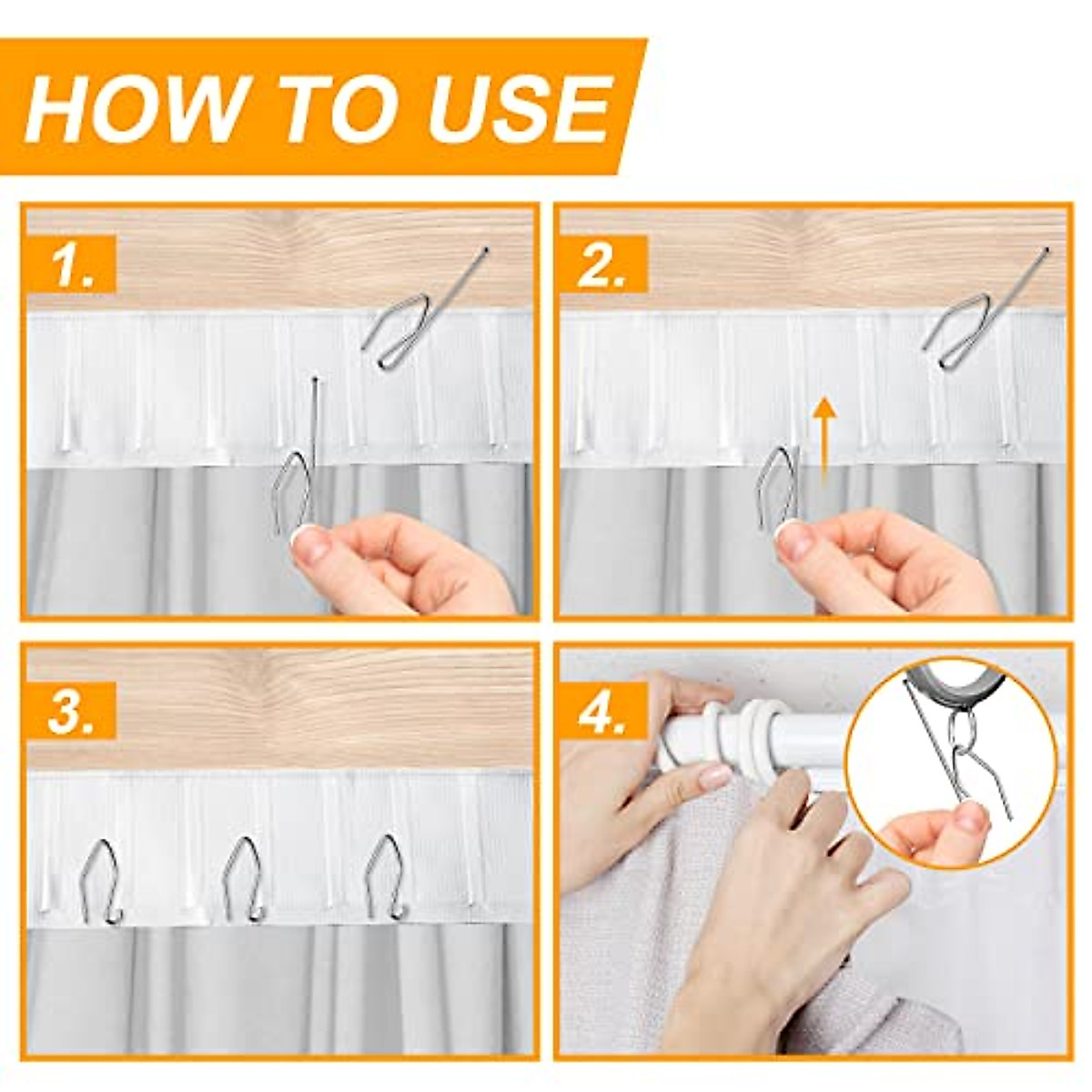 HOW TO USE

1.

2.

3.

4.