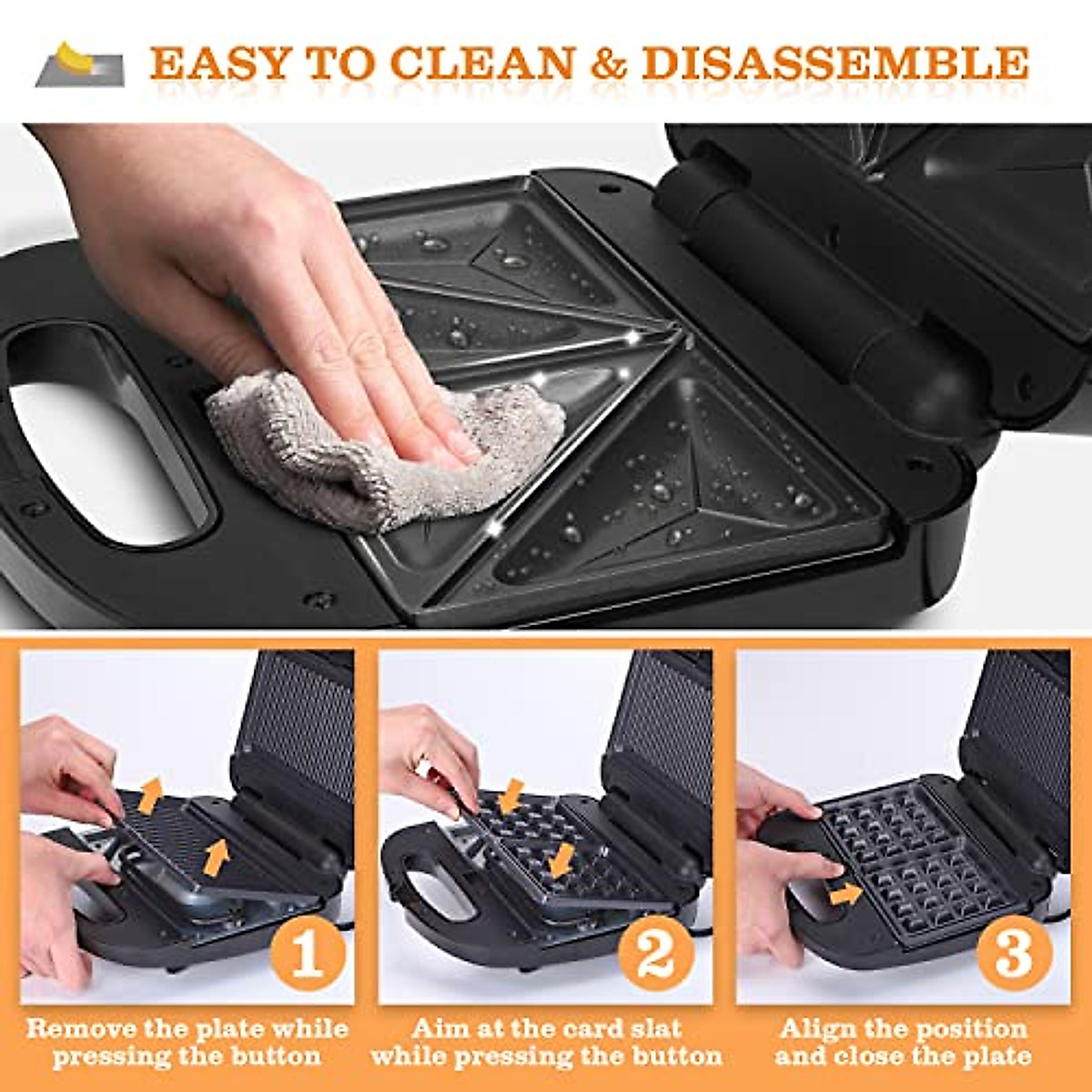 EASY TO CLEAN & DISASSEMBLE

1

Remove the plate while pressing the button

2

Aim at the card slat while pressing the button

3

Align the position and close the plate