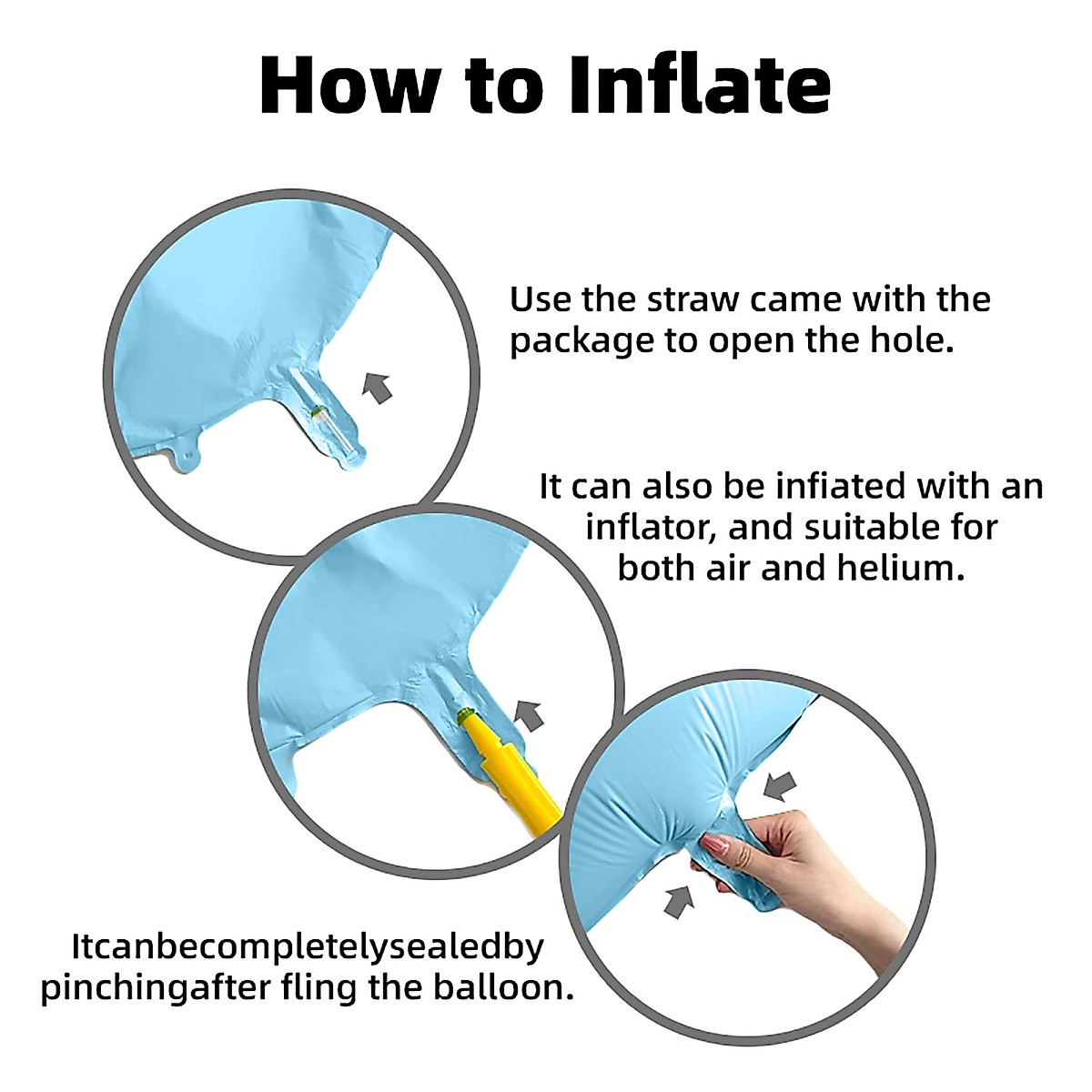 How to Inflate

Use the straw came with the package to open the hole.

It can also be infiated with an inflator, and suitable for both air and helium.

Itcanbecompletelysealedby pinchingafter fling the balloon.