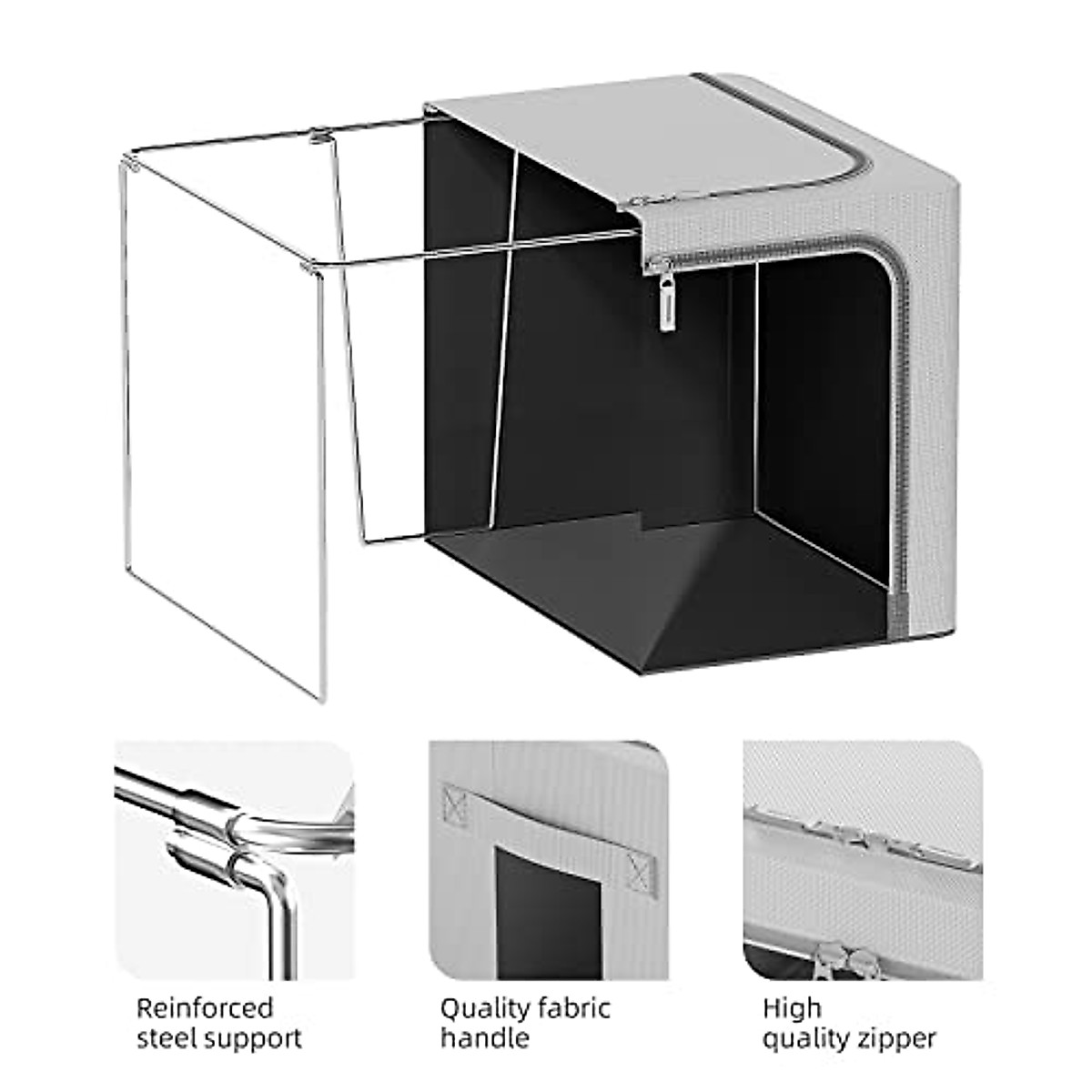 Reinforced steel support

Quality fabric handle

High quality zipper