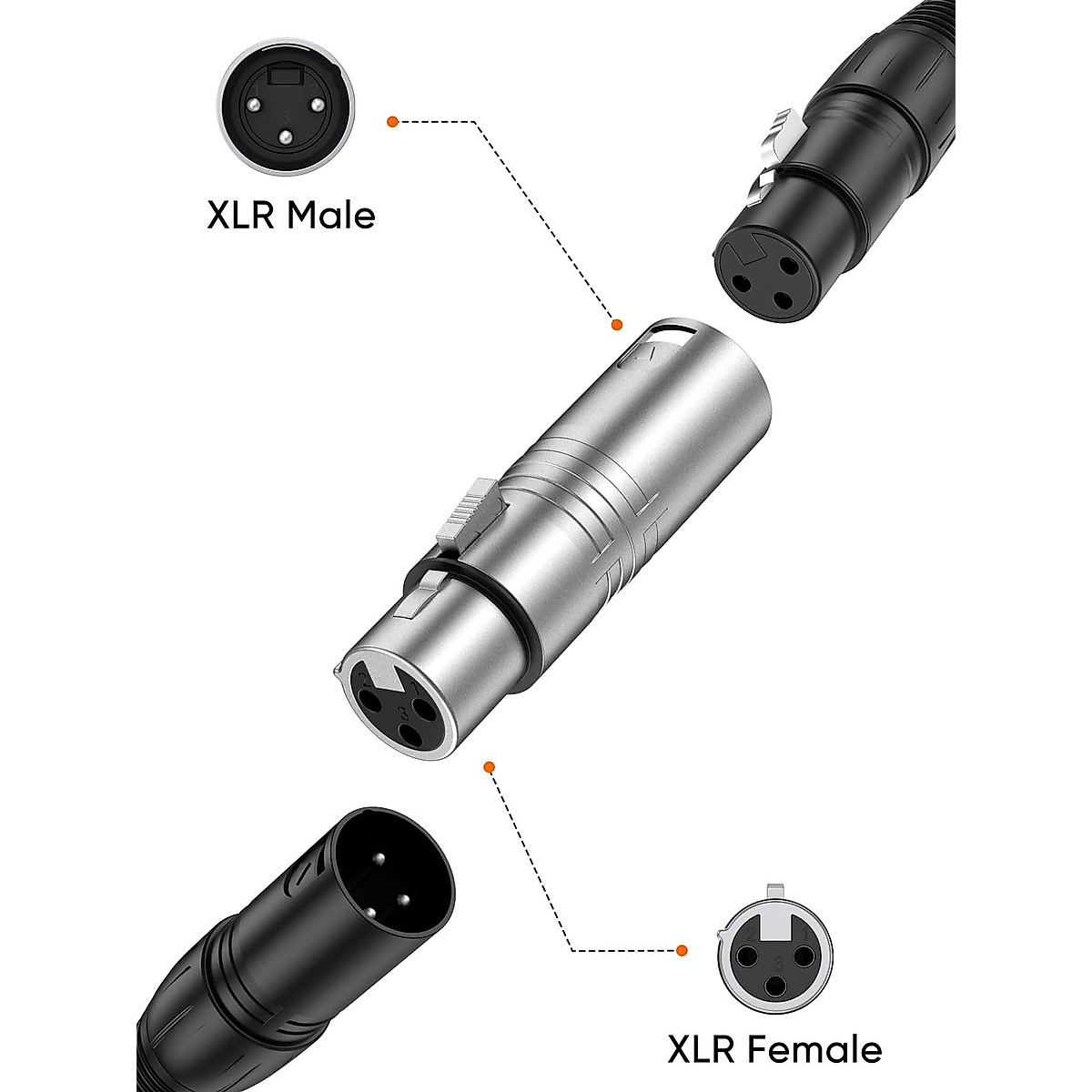 XLR Male

XLR Female