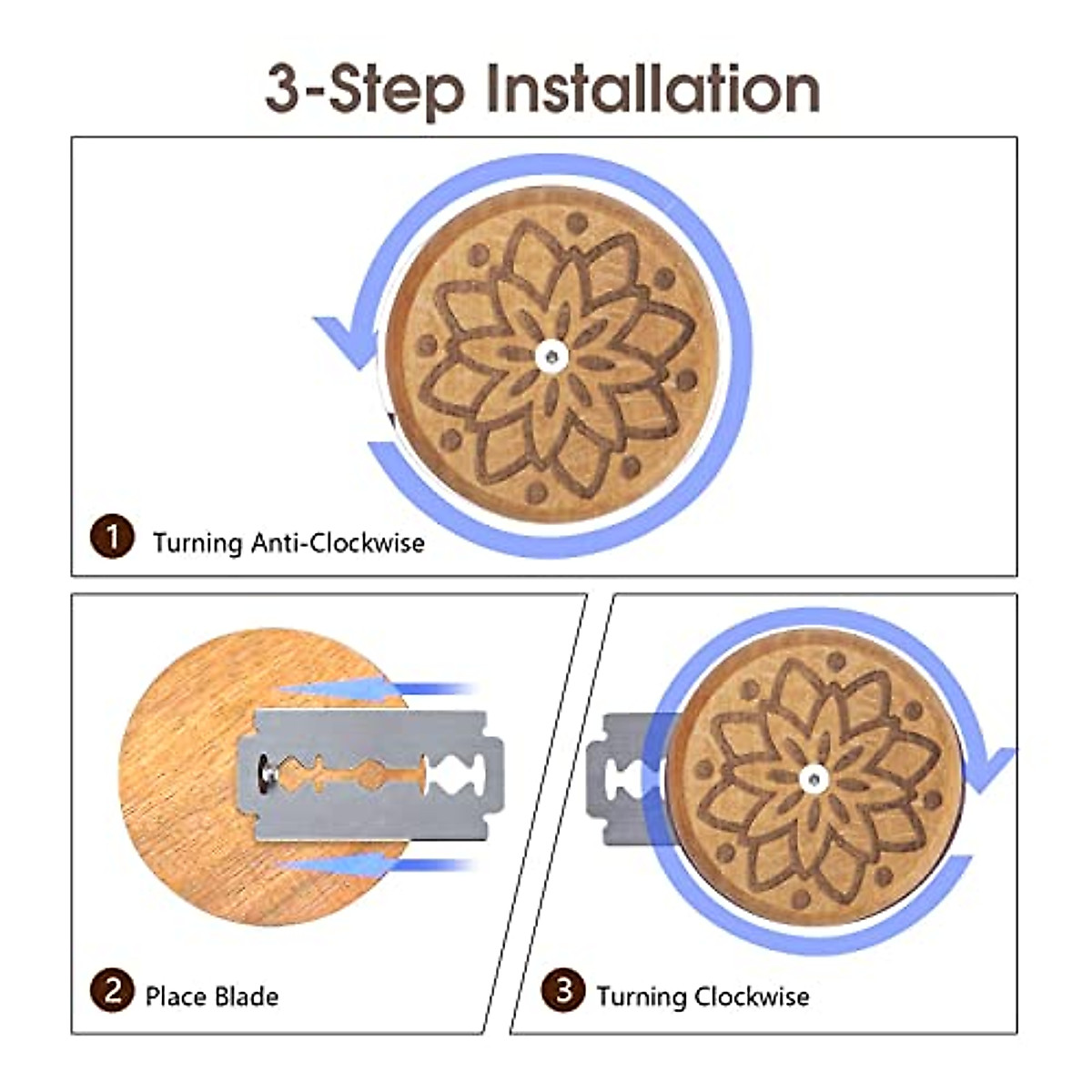 3-Step Installation

1 Turning Anti-Clockwise

2 Place Blade

3 Turning Clockwise