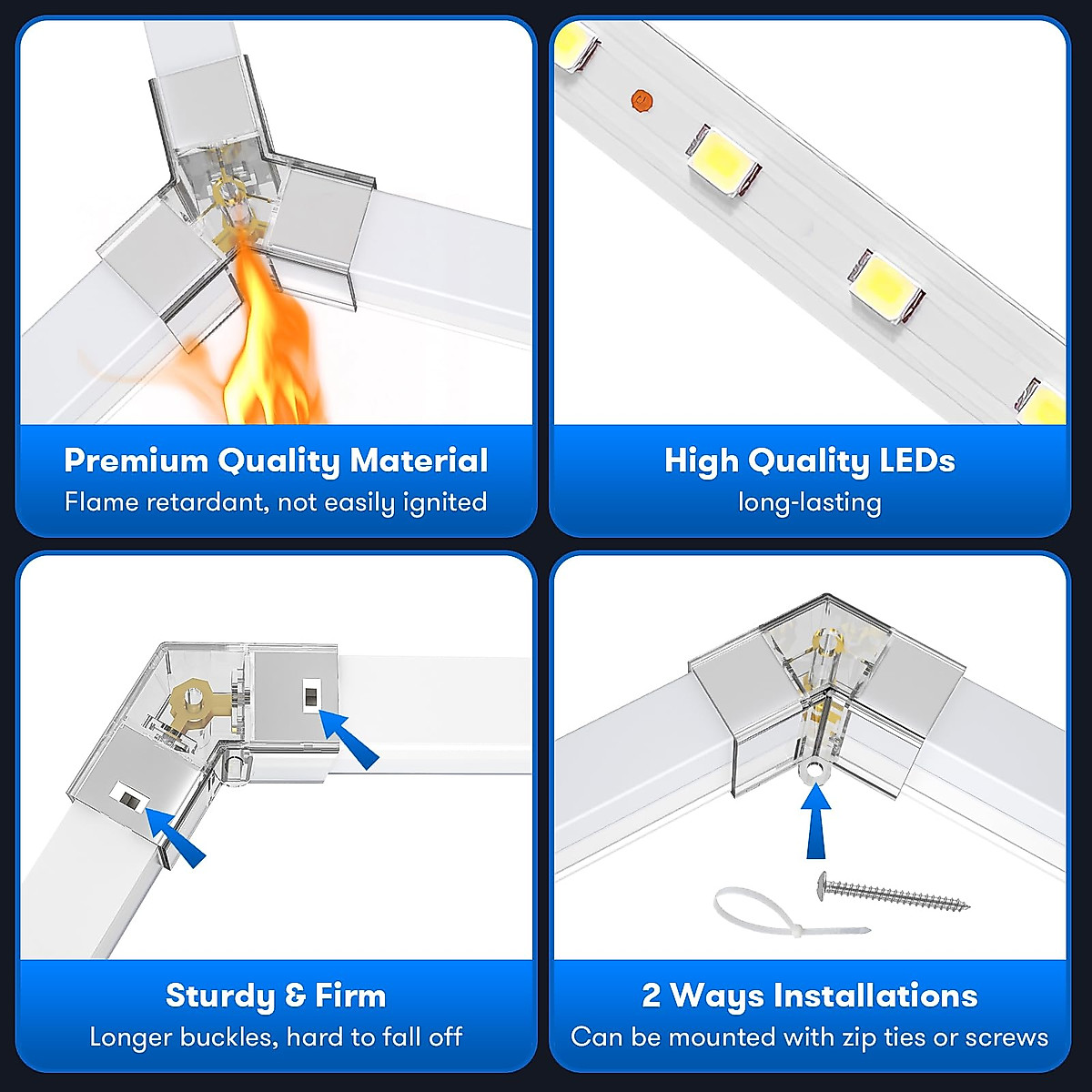 Premium Quality Material
Flame retardant, not easily ignited

High Quality LEDs
long-lasting

Sturdy & Firm
Longer buckles, hard to fall off

2 Ways Installations
Can be mounted with zip ties or screws