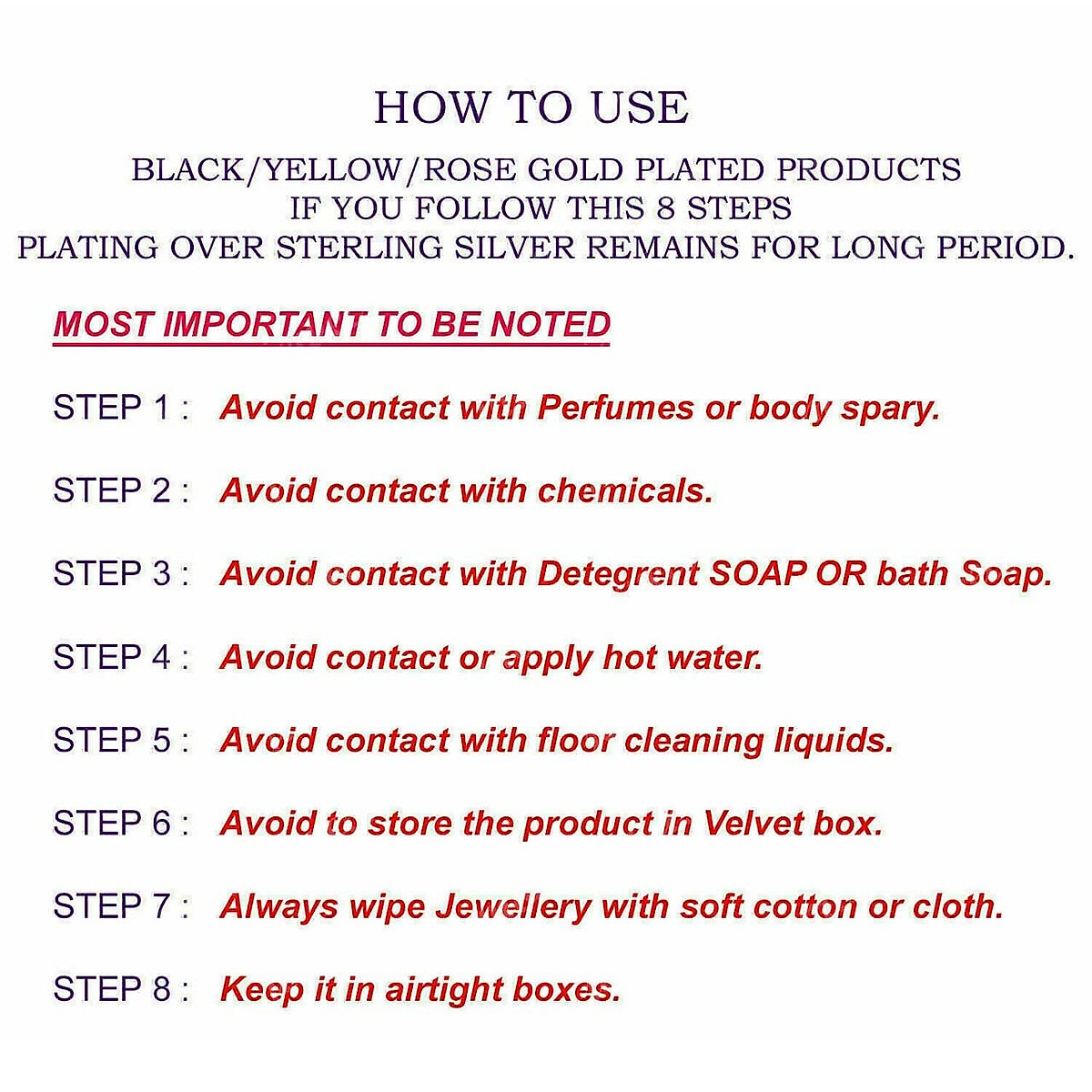 HOW TO USE

BLACK/YELLOW/ROSE GOLD PLATED PRODUCTS
IF YOU FOLLOW THIS 8 STEPS
PLATING OVER STERLING SILVER REMAINS FOR LONG PERIOD.

MOST IMPORTANT TO BE NOTED

STEP 1 : Avoid contact with Perfumes or body spary.

STEP 2 : Avoid contact with chemicals.

STEP 3 : Avoid contact with Detegrent SOAP OR bath Soap.

STEP 4 : Avoid contact or apply hot water.

STEP 5 : Avoid contact with floor cleaning liquids.

STEP 6 : Avoid to store the product in Velvet box.

STEP 7 : Always wipe Jewellery with soft cotton or cloth.

STEP 8 : Keep it in airtight boxes.