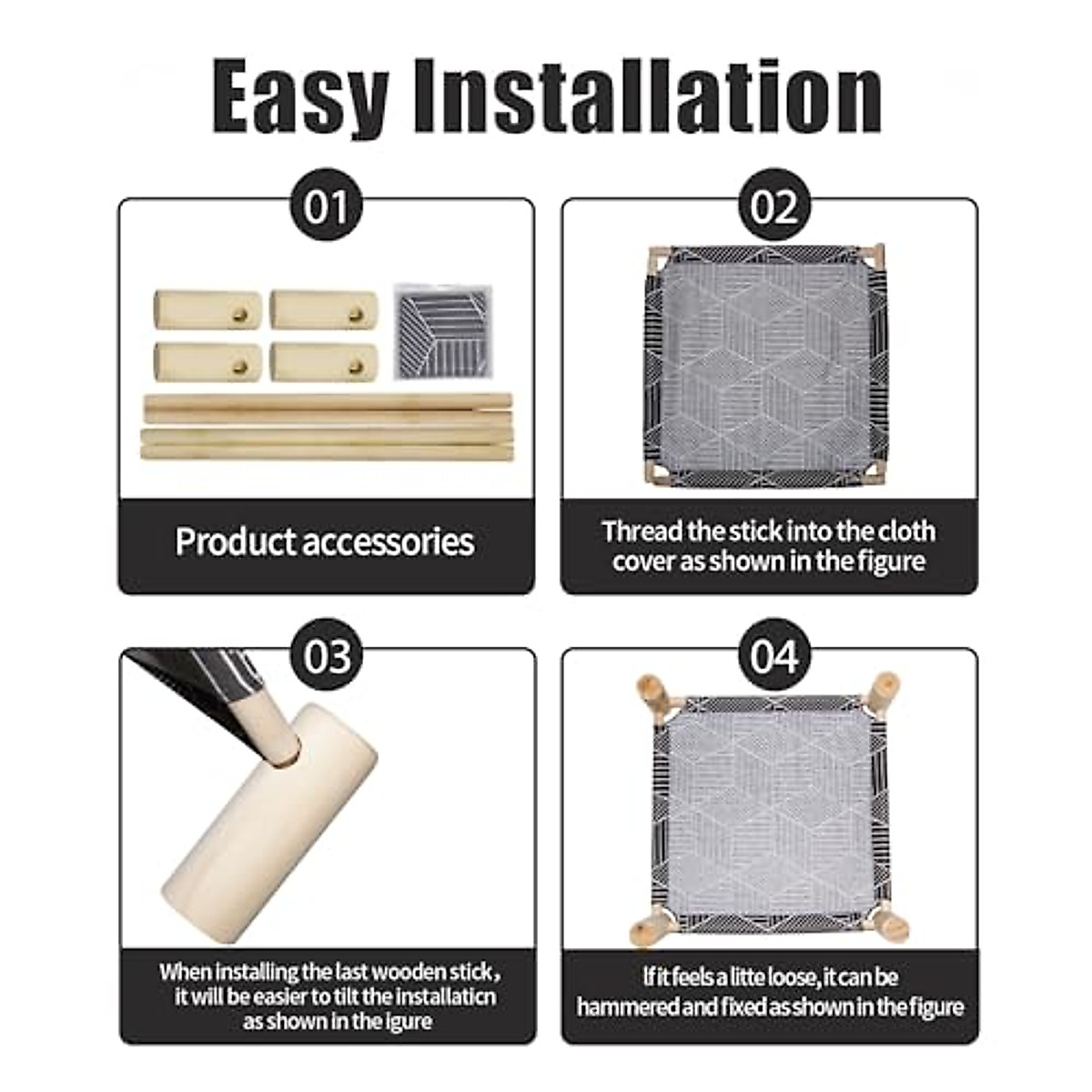 Easy Installation

01

Product accessories

02

Thread the stick into the cloth cover as shown in the figure

03

When installing the last wooden stick, it will be easier to tilt the installaticn as shown in the igure

04

If it feels a litte loose, it can be hammered and fixed as shown in the figure