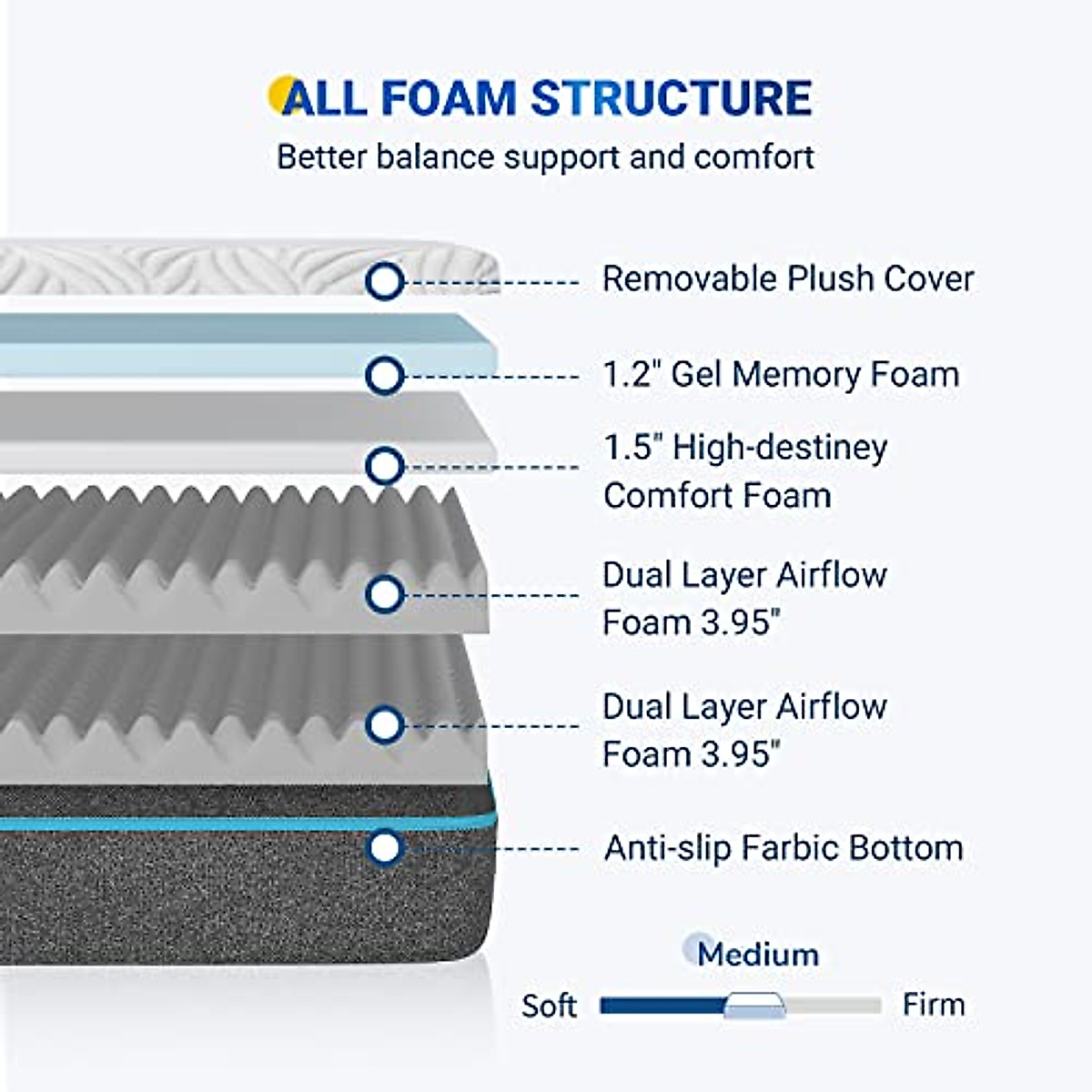 ALL FOAM STRUCTURE
Better balance support and comfort

Removable Plush Cover

1.2" Gel Memory Foam

1.5" High-destiney Comfort Foam

Dual Layer Airflow Foam 3.95"

Dual Layer Airflow Foam 3.95"

Anti-slip Farbic Bottom

Medium
Soft
Firm