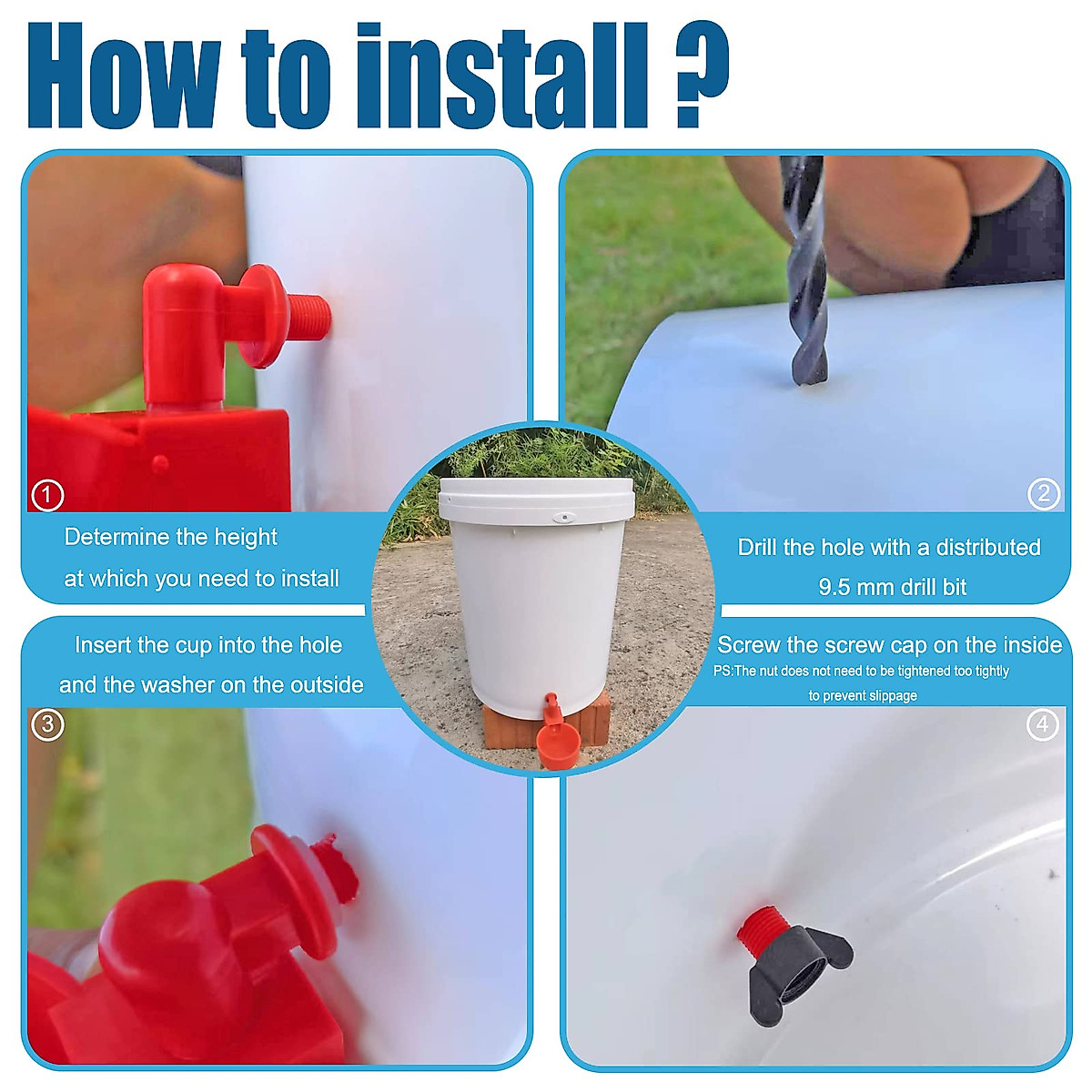 How to install ?

1
Determine the height at which you need to install

2
Drill the hole with a distributed 9.5 mm drill bit

Insert the cup into the hole and the washer on the outside
3

Screw the screw cap on the inside
PS:The nut does not need to be tightened too tightly to prevent slippage
4