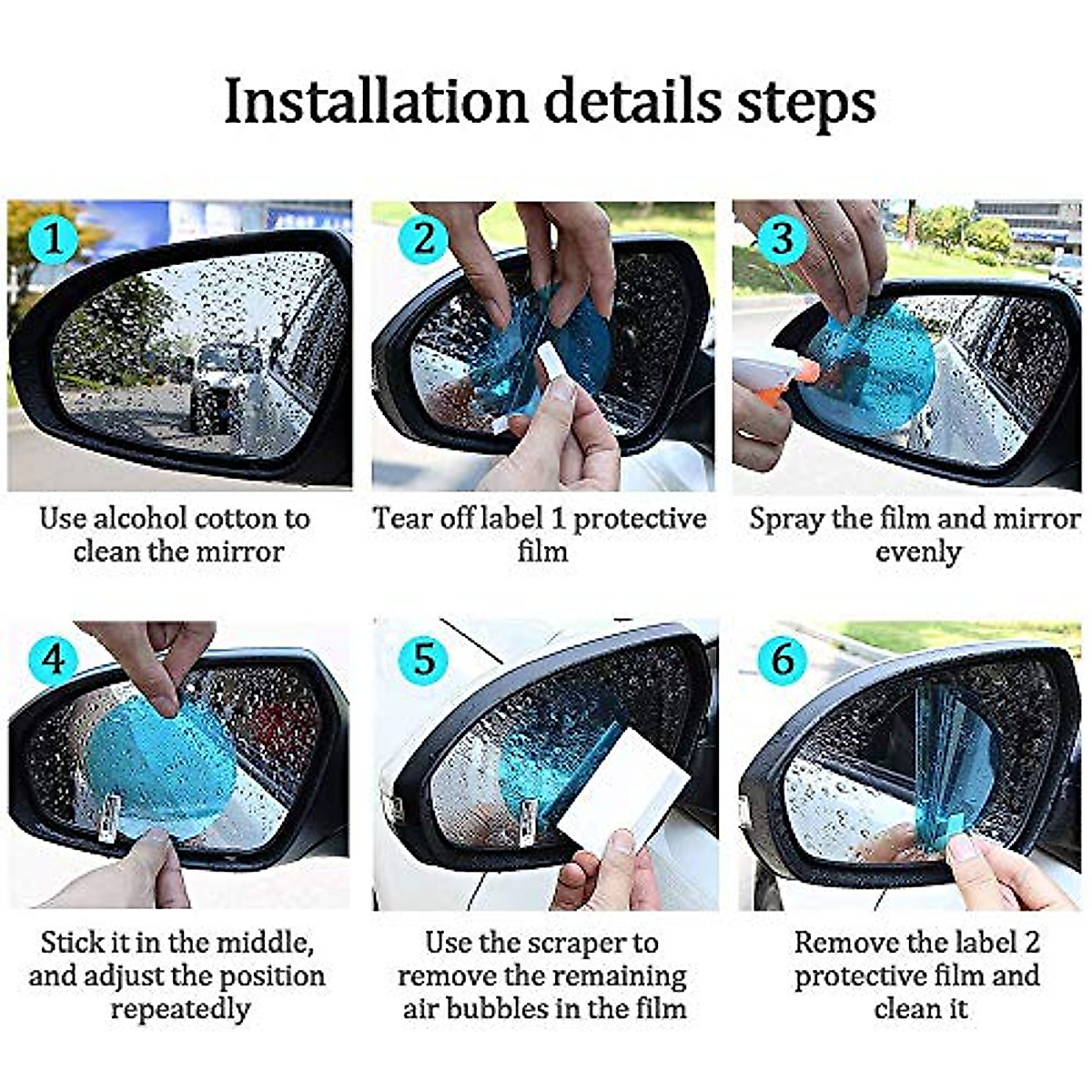 Installation details steps

1

Use alcohol cotton to clean the mirror

2

Tear off label 1 protective film

3

Spray the film and mirror evenly

4

Stick it in the middle, and adjust the position repeatedly

5

Use the scraper to remove the remaining air bubbles in the film

6

Remove the label 2 protective film and clean it