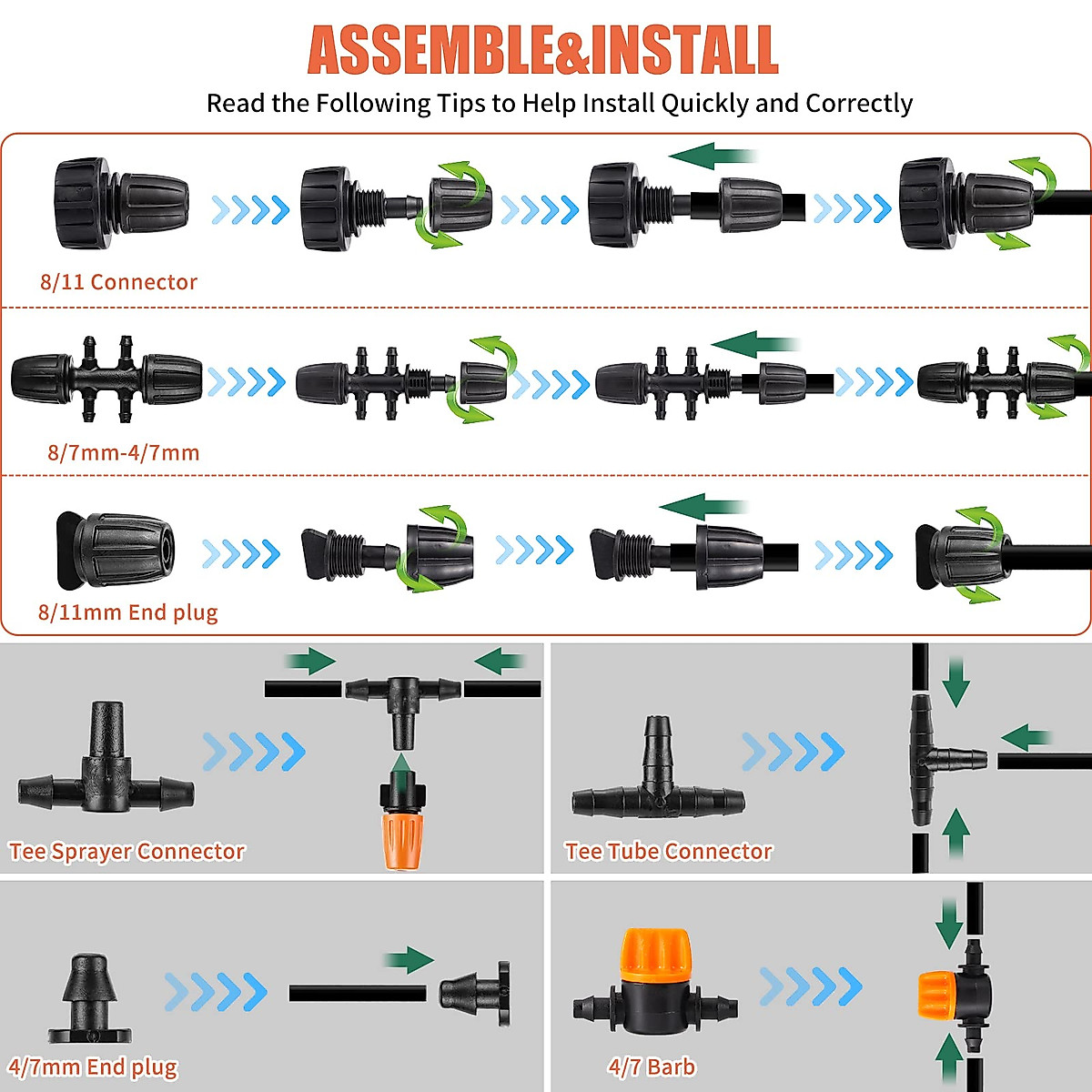 ASSEMBLE&INSTALL

Read the Following Tips to Help Install Quickly and Correctly

8/11 Connector

8/7mm-4/7mm

8/11mm End plug

Tee Sprayer Connector

Tee Tube Connector

4/7mm End plug

4/7 Barb