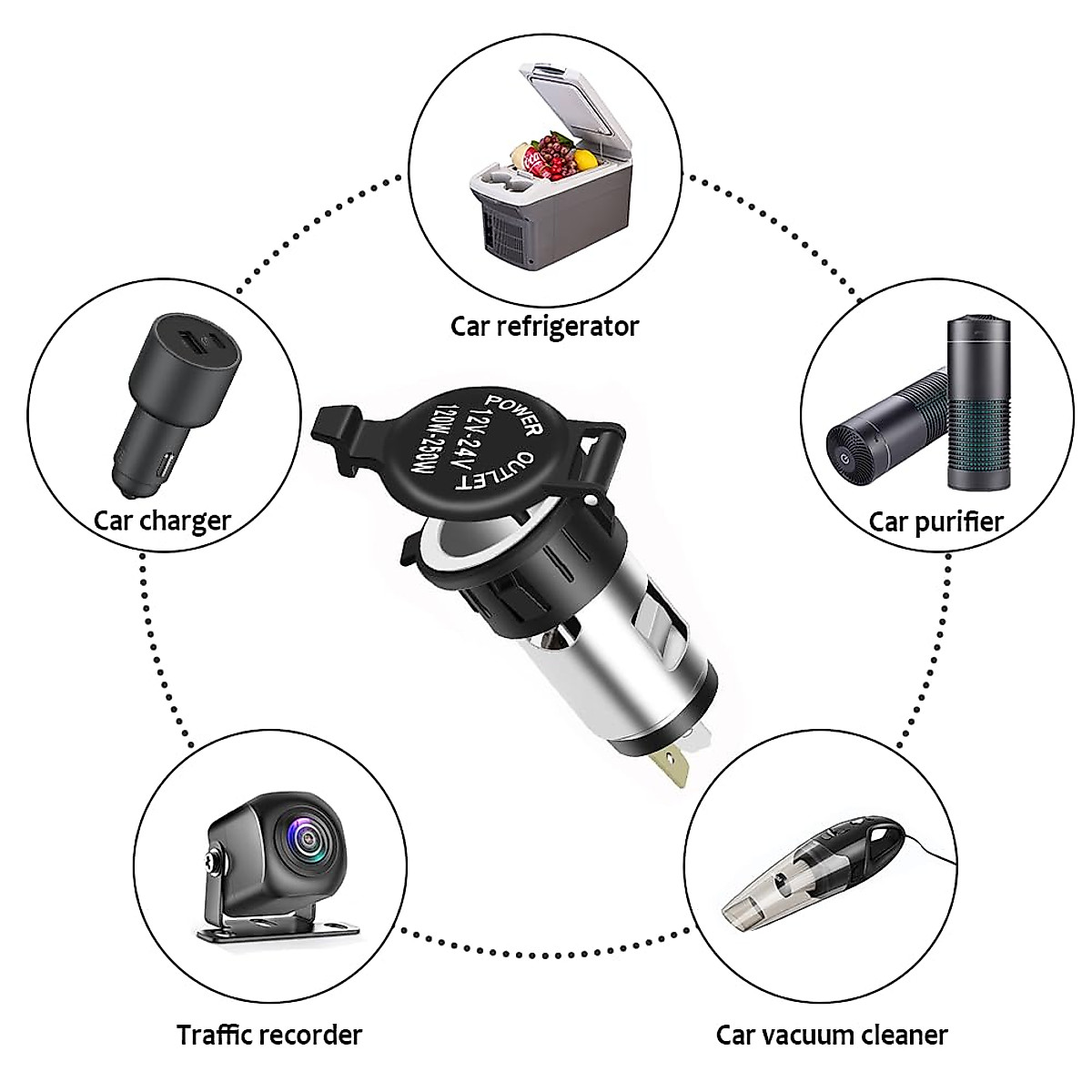 Car refrigerator

Car charger

POWER OUTLET
12V-24V
120W-250W

Car purifier

Traffic recorder

Car vacuum cleaner