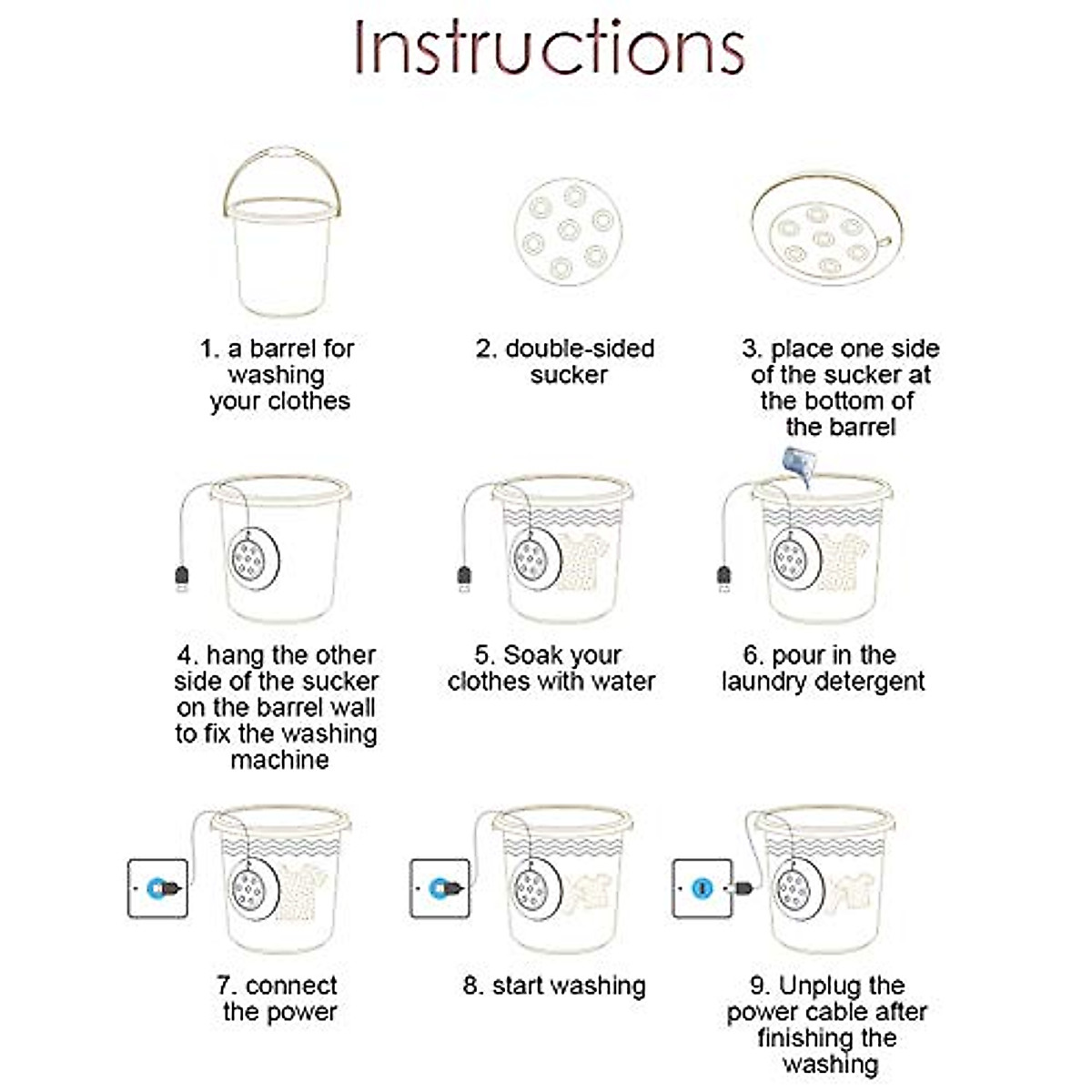 Instructions

1. a barrel for washing your clothes

2. double-sided sucker

3. place one side of the sucker at the bottom of the barrel

4. hang the other side of the sucker on the barrel wall to fix the washing machine

5. Soak your clothes with water

6. pour in the laundry detergent

7. connect the power

8. start washing

9. Unplug the power cable after finishing the washing