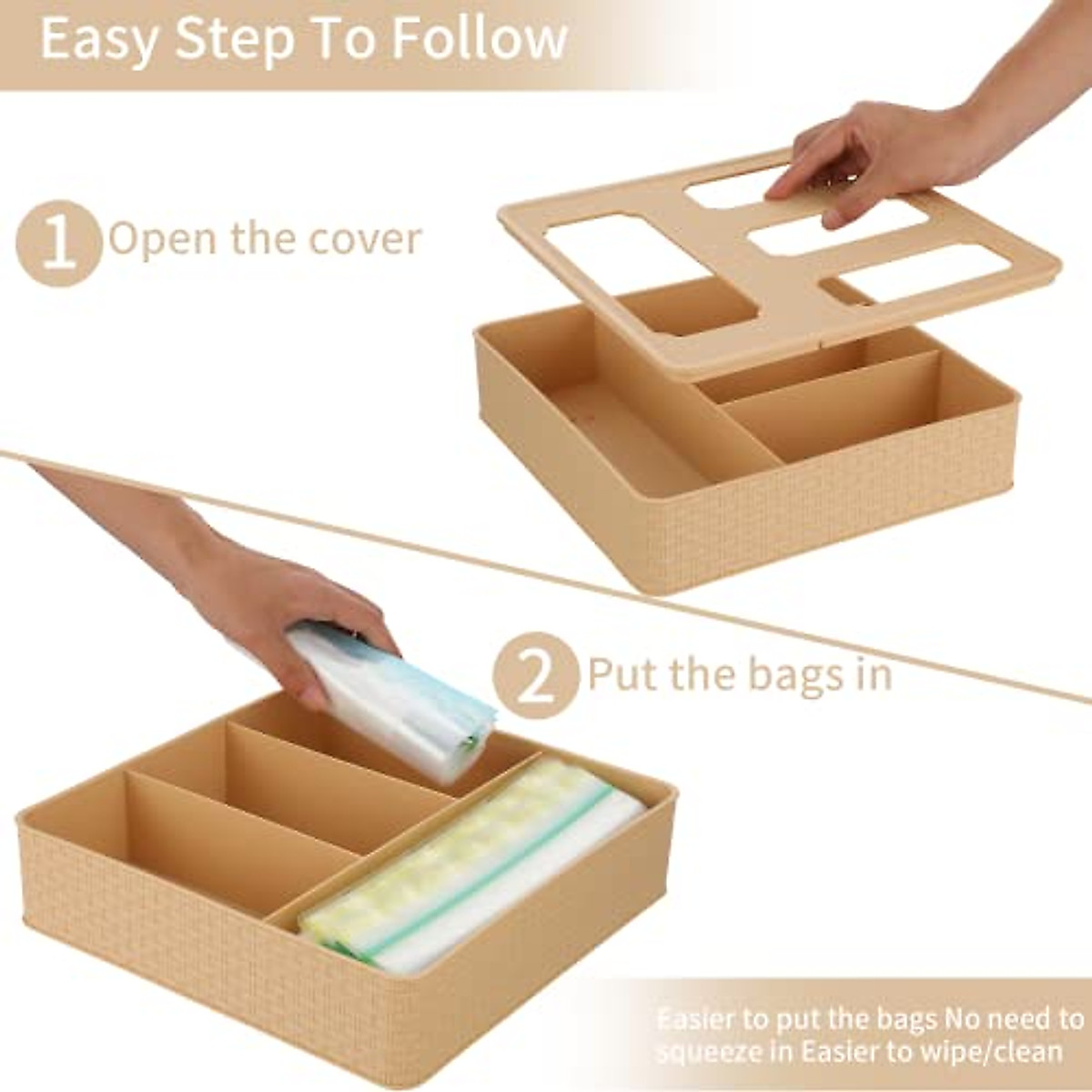 Easy Step To Follow

1 Open the cover

2 Put the bags in

Easier to put the bags No need to squeeze in Easier to wipe/clean