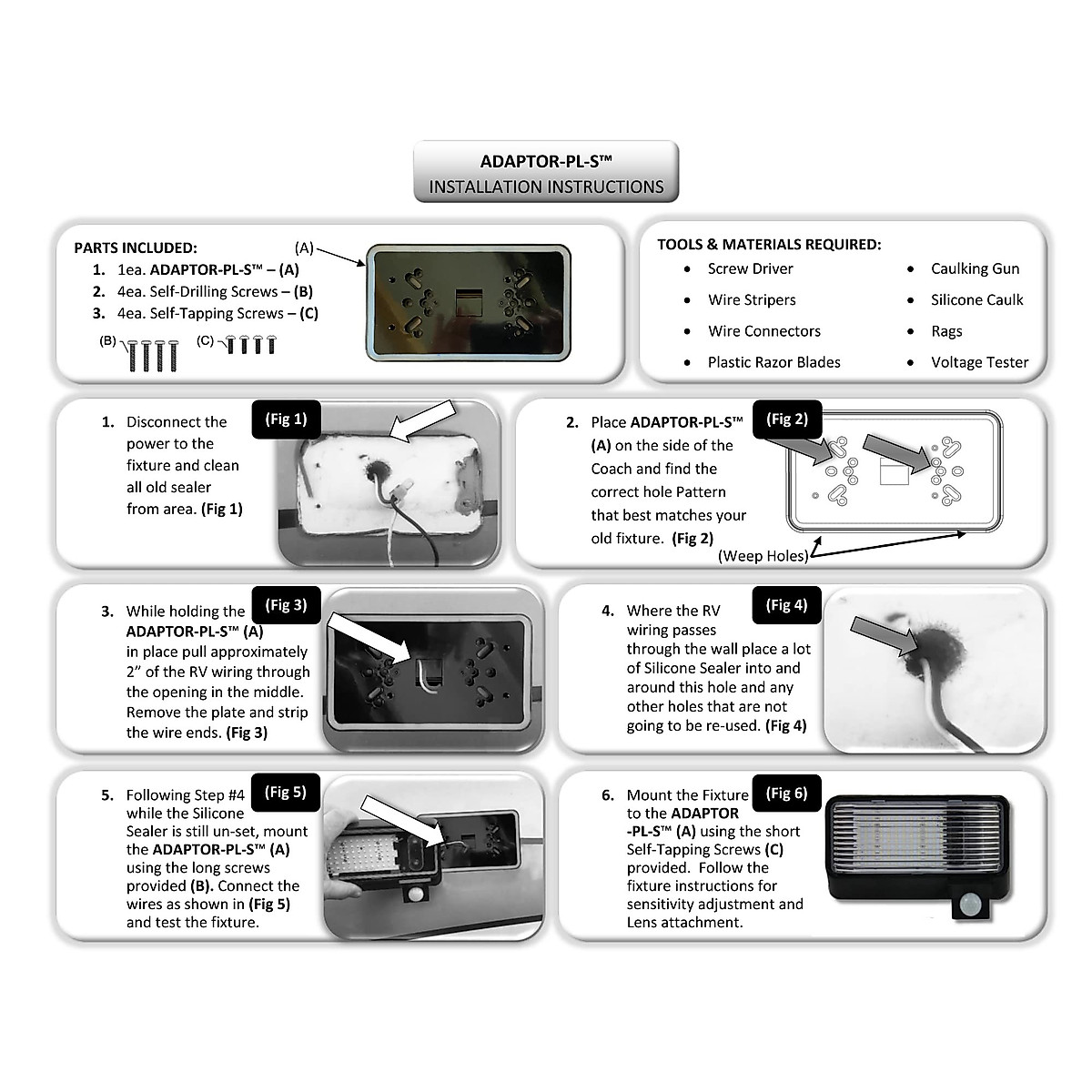 ADAPTOR-PL-S™
INSTALLATION INSTRUCTIONS

PARTS INCLUDED:
1. 1ea. ADAPTOR-PL-S™ – (A)
2. 4ea. Self-Drilling Screws – (B)
3. 4ea. Self-Tapping Screws – (C)

(A)

(B) (C)

TOOLS & MATERIALS REQUIRED:
• Screw Driver
• Wire Stripers
• Wire Connectors
• Plastic Razor Blades
• Caulking Gun
• Silicone Caulk
• Rags
• Voltage Tester

1. Disconnect the power to the fixture and clean all old sealer from area. (Fig 1)

(Fig 1)

2. Place ADAPTOR-PL-S™ (A) on the side of the Coach and find the correct hole Pattern that best matches your old fixture. (Fig 2)

(Fig 2)

(Weep Holes)

3. While holding the ADAPTOR-PL-S™ (A) in place pull approximately 2" of the RV wiring through the opening in the middle. Remove the plate and strip the wire ends. (Fig 3)

(Fig 3)

4. Where the RV wiring passes through the wall place a lot of Silicone Sealer into and around this hole and any other holes that are not going to be re-used. (Fig 4)

(Fig 4)

5. Following Step #4 while the Silicone Sealer is still un-set, mount the ADAPTOR-PL-S™ (A) using the long screws provided (B). Connect the wires as shown in (Fig 5) and test the fixture.

(Fig 5)

6. Mount the Fixture to the ADAPTOR -PL-S™ (A) using the short Self-Tapping Screws (C) provided. Follow the fixture instructions for sensitivity adjustment and Lens attachment.

(Fig 6)