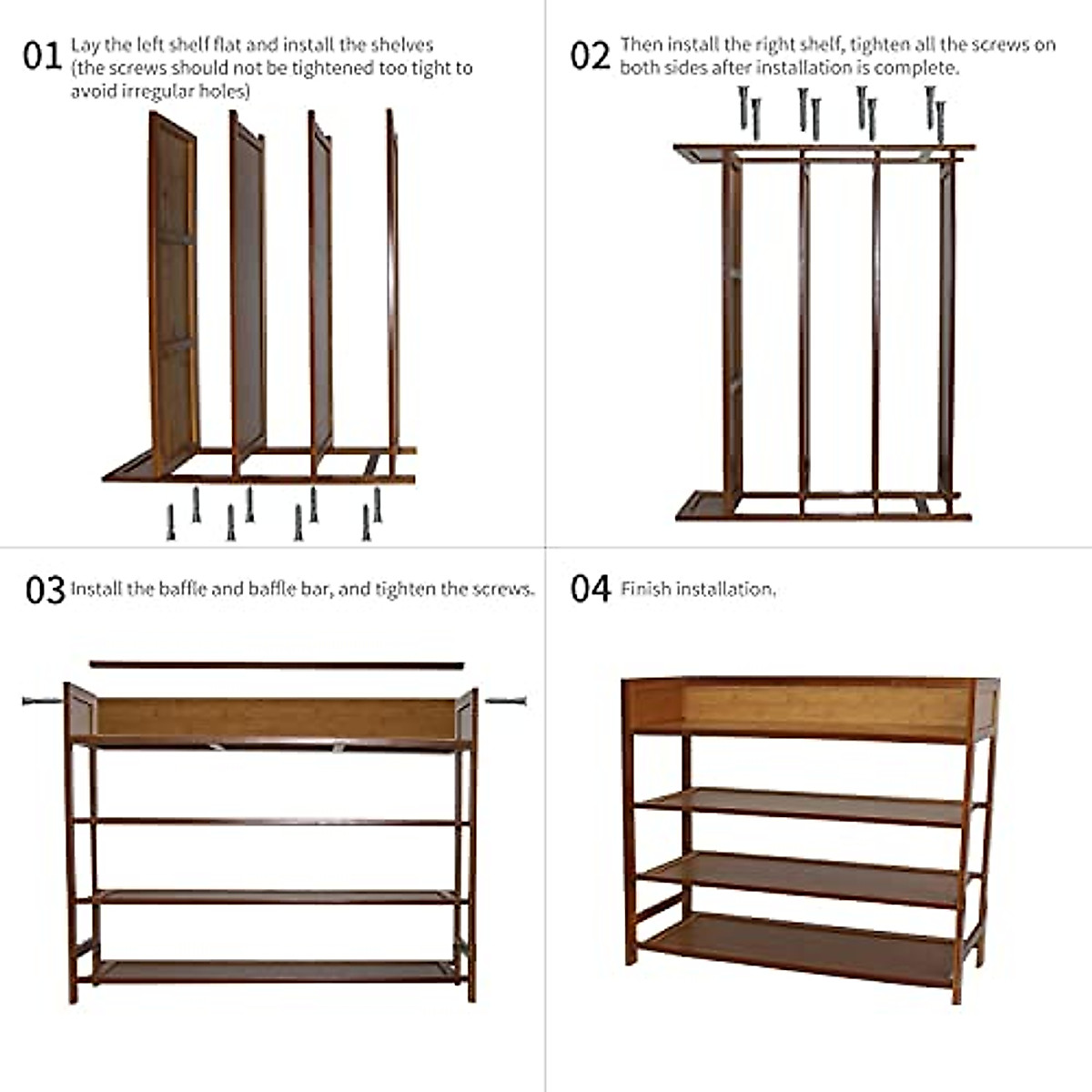 01 Lay the left shelf flat and install the shelves (the screws should not be tightened too tight to avoid irregular holes)

02 Then install the right shelf, tighten all the screws on both sides after installation is complete.

03 Install the baffle and baffle bar, and tighten the screws.

04 Finish installation.