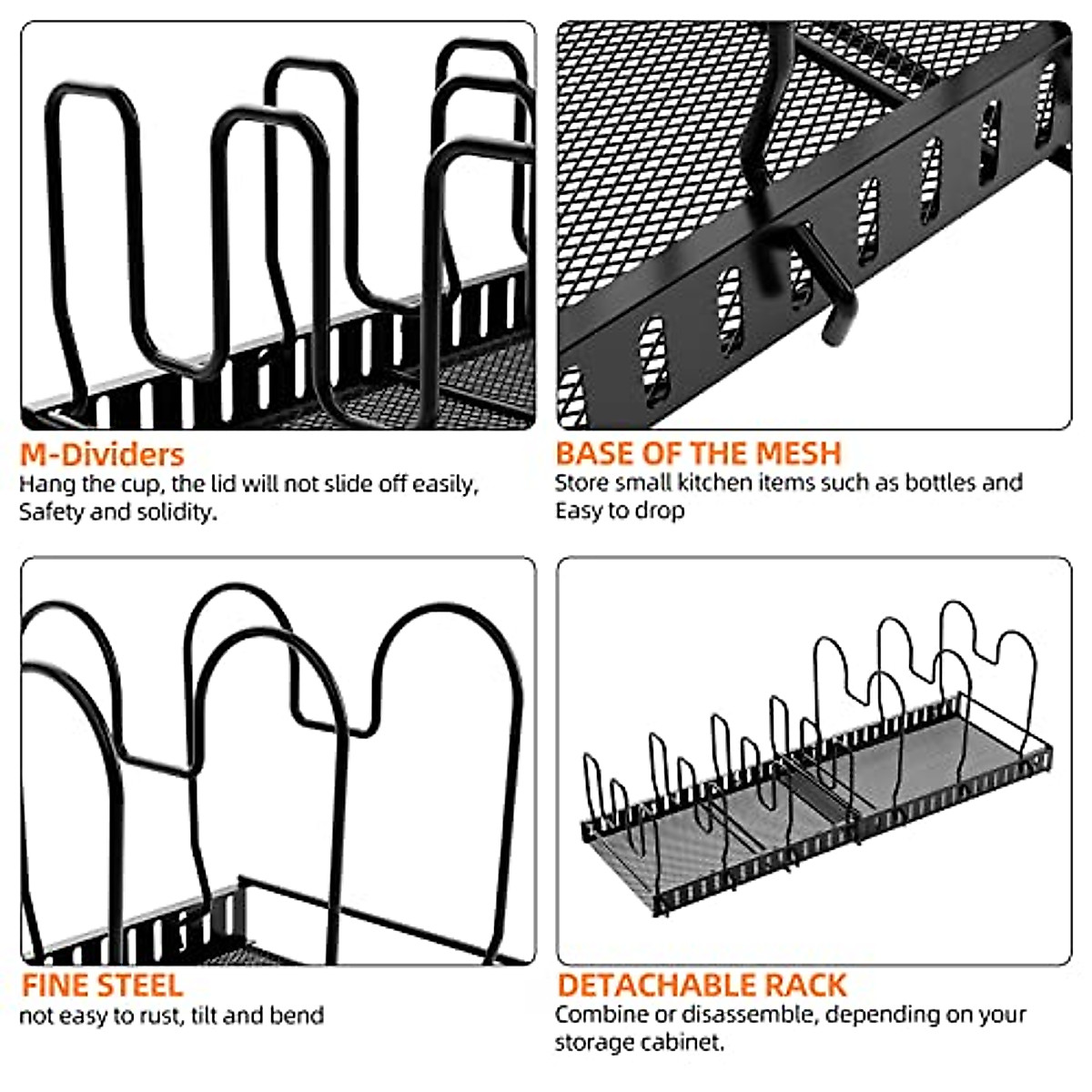 M-Dividers
Hang the cup, the lid will not slide off easily, Safety and solidity.

BASE OF THE MESH
Store small kitchen items such as bottles and Easy to drop

FINE STEEL
not easy to rust, tilt and bend

DETACHABLE RACK
Combine or disassemble, depending on your storage cabinet.