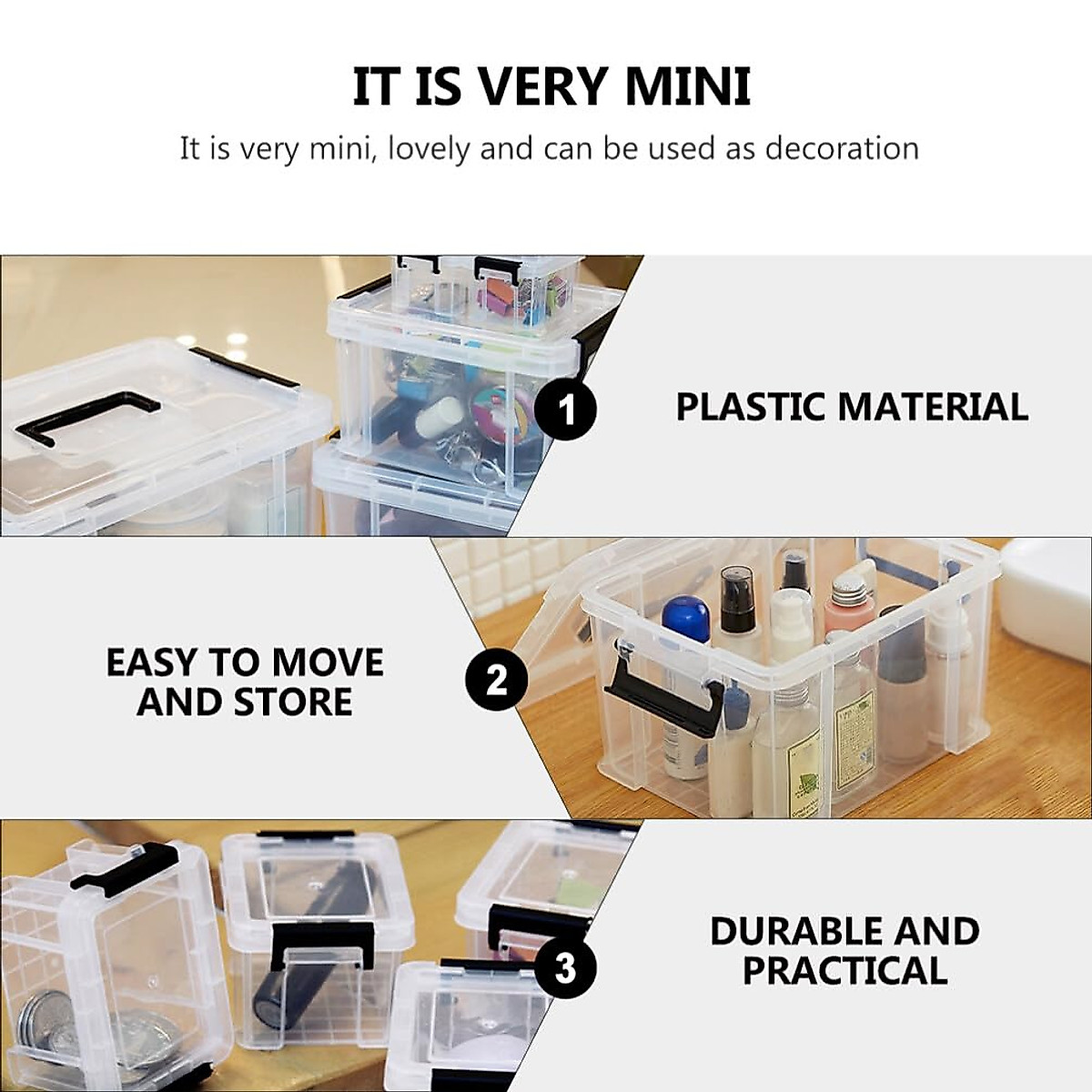 IT IS VERY MINI

It is very mini, lovely and can be used as decoration

1

PLASTIC MATERIAL

EASY TO MOVE AND STORE

2

3

DURABLE AND PRACTICAL