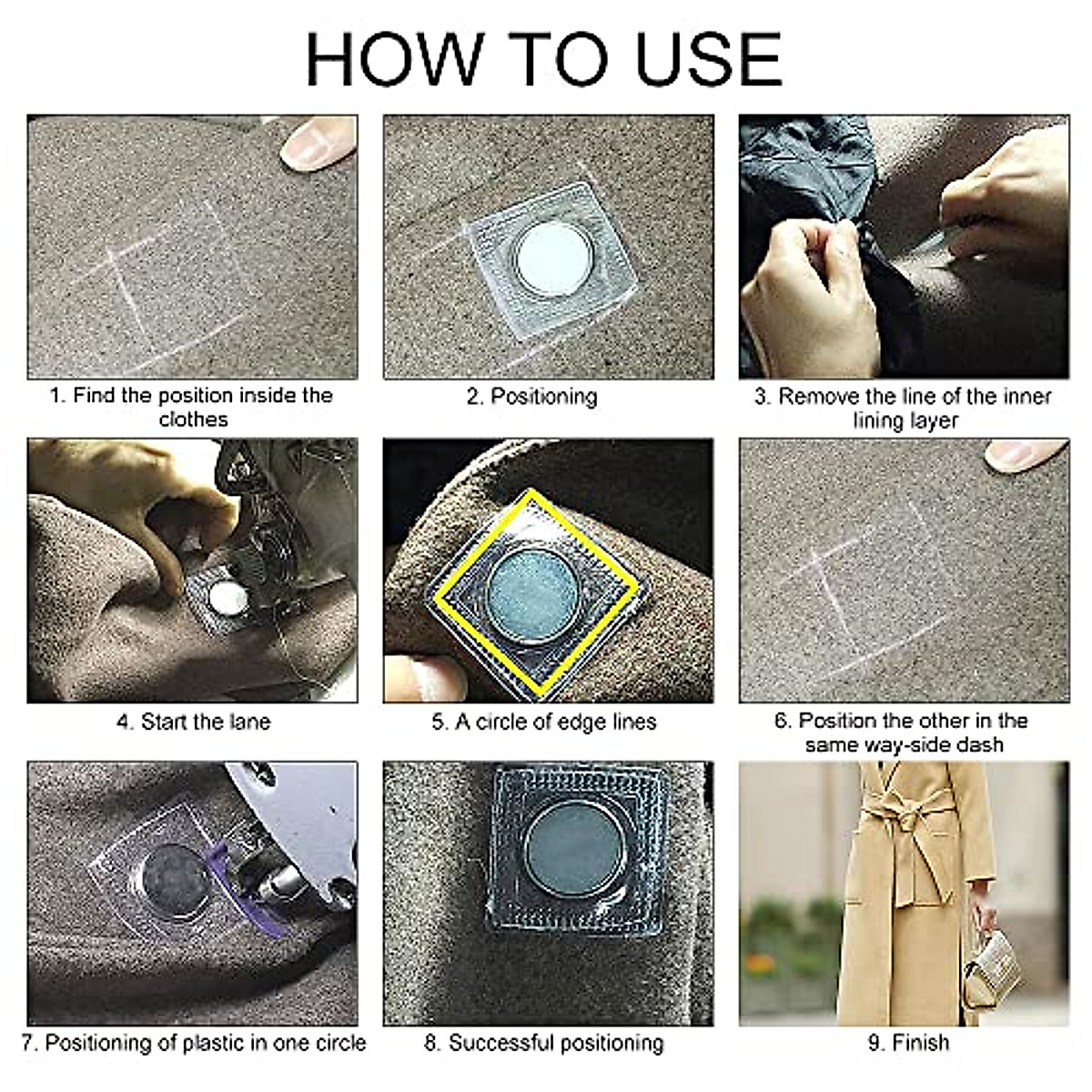 HOW TO USE

1. Find the position inside the clothes

2. Positioning

3. Remove the line of the inner lining layer

4. Start the lane

5. A circle of edge lines

6. Position the other in the same way-side dash

7. Positioning of plastic in one circle

8. Successful positioning

9. Finish