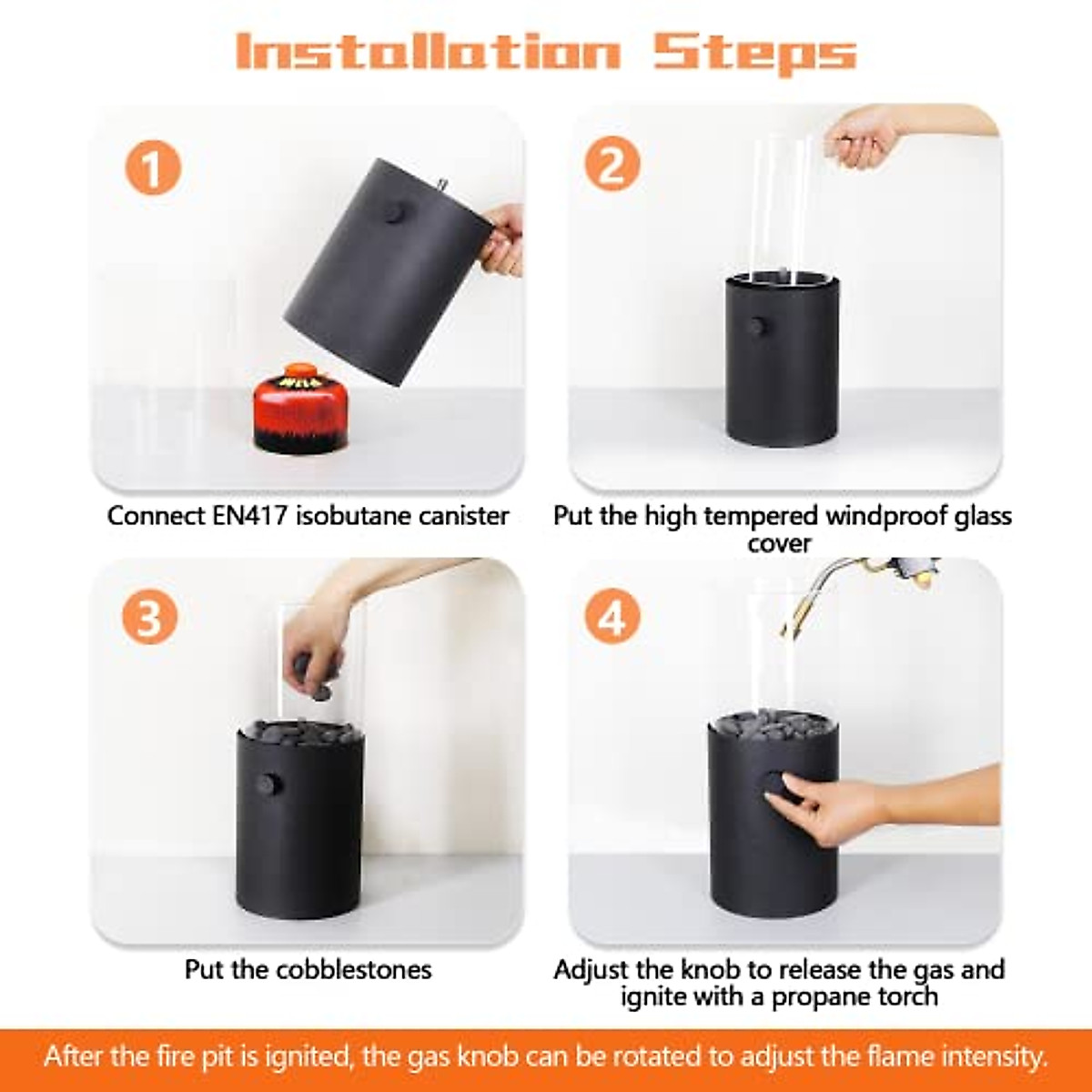 Installation Steps

1

Connect EN417 isobutane canister

2

Put the high tempered windproof glass cover

3

Put the cobblestones

4

Adjust the knob to release the gas and ignite with a propane torch

After the fire pit is ignited, the gas knob can be rotated to adjust the flame intensity.